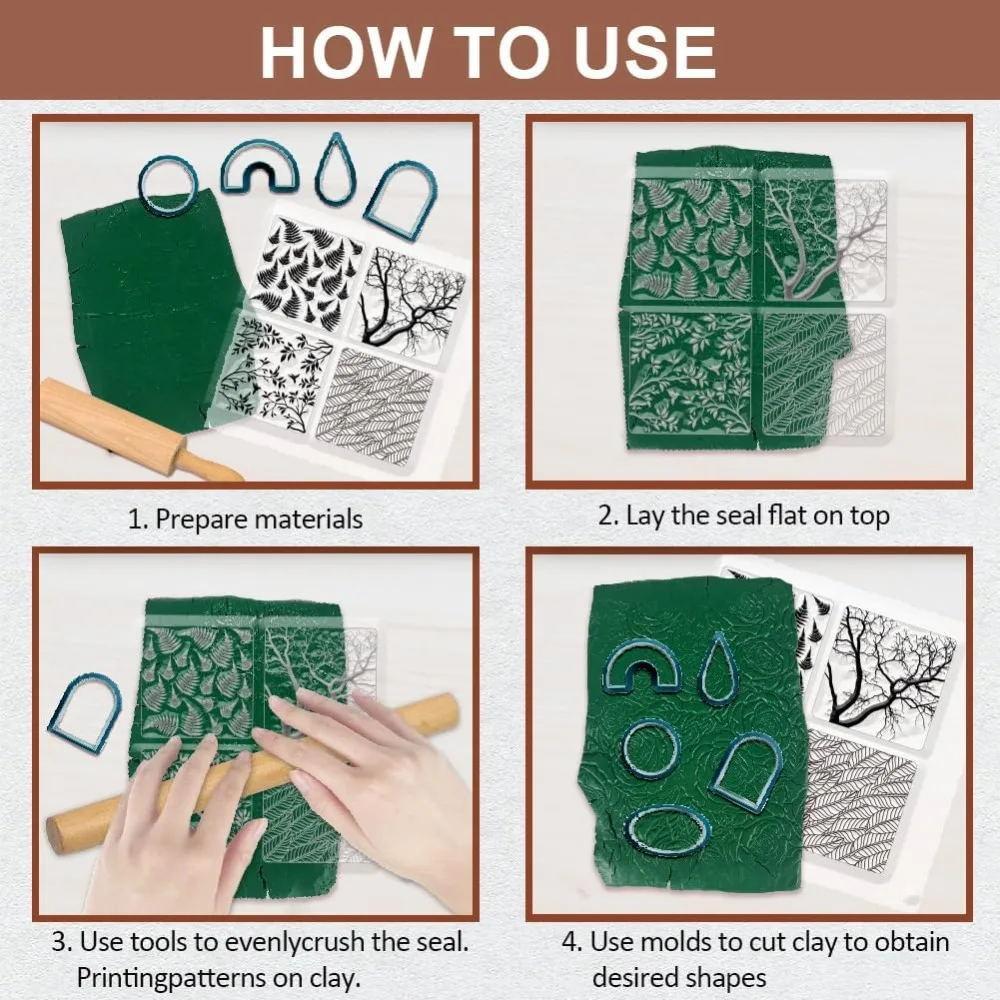 HOW TO USE

1. Prepare materials

2. Lay the seal flat on top

3. Use tools to evenlycrush the seal. Printingpatterns on clay.

4. Use molds to cut clay to obtain desired shapes