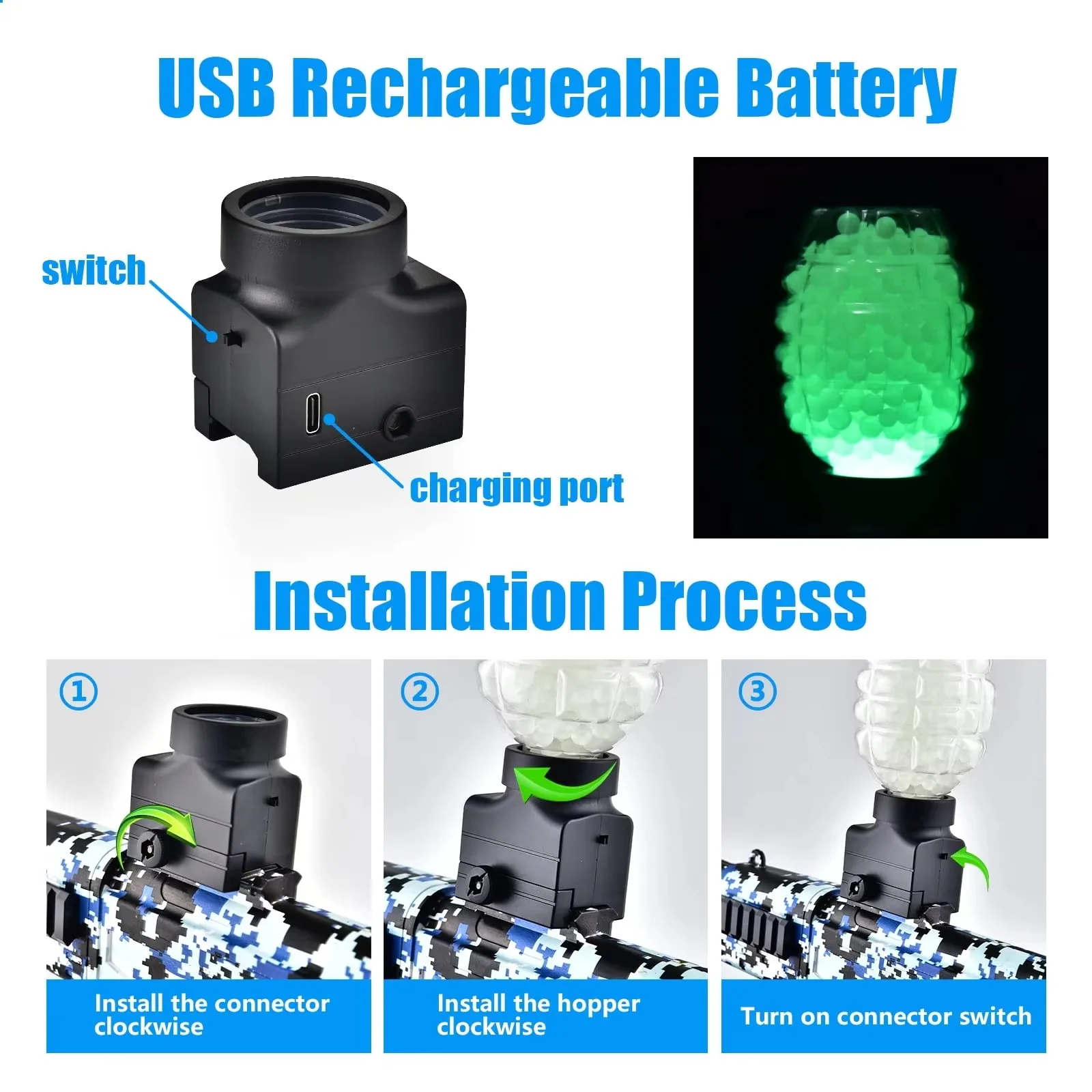 USB Rechargeable Battery

switch

charging port

Installation Process

①

Install the connector clockwise

②

Install the hopper clockwise

③

Turn on connector switch