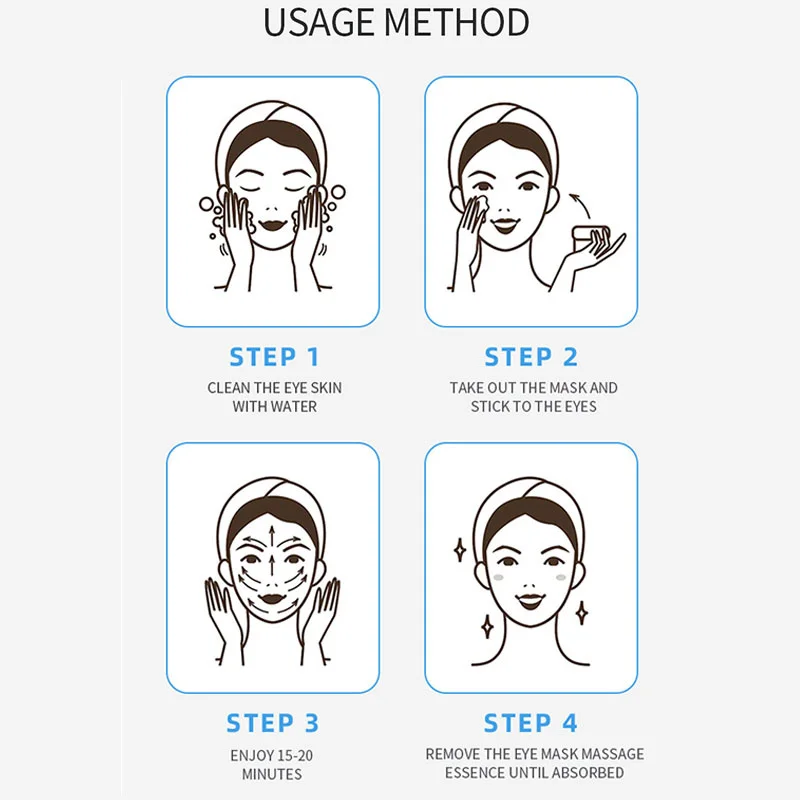 USAGE METHOD

STEP 1

CLEAN THE EYE SKIN WITH WATER

STEP 2

TAKE OUT THE MASK AND STICK TO THE EYES

STEP 3

ENJOY 15-20 MINUTES

STEP 4

REMOVE THE EYE MASK MASSAGE ESSENCE UNTIL ABSORBED