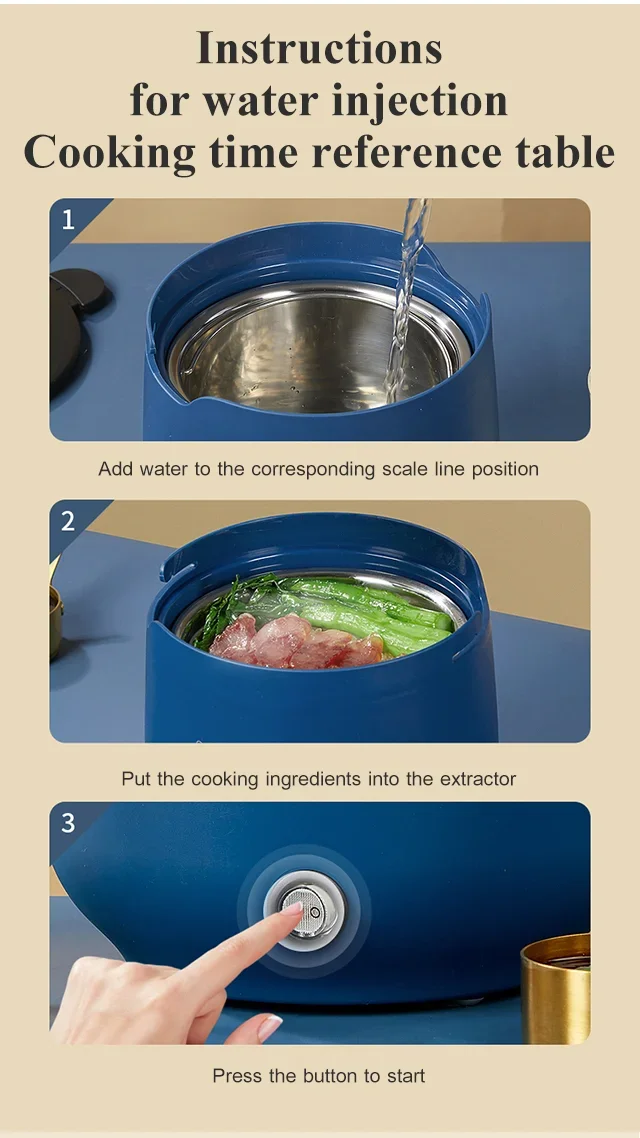 Instructions
for water injection
Cooking time reference table

1

Add water to the corresponding scale line position

2

Put the cooking ingredients into the extractor

3

Press the button to start