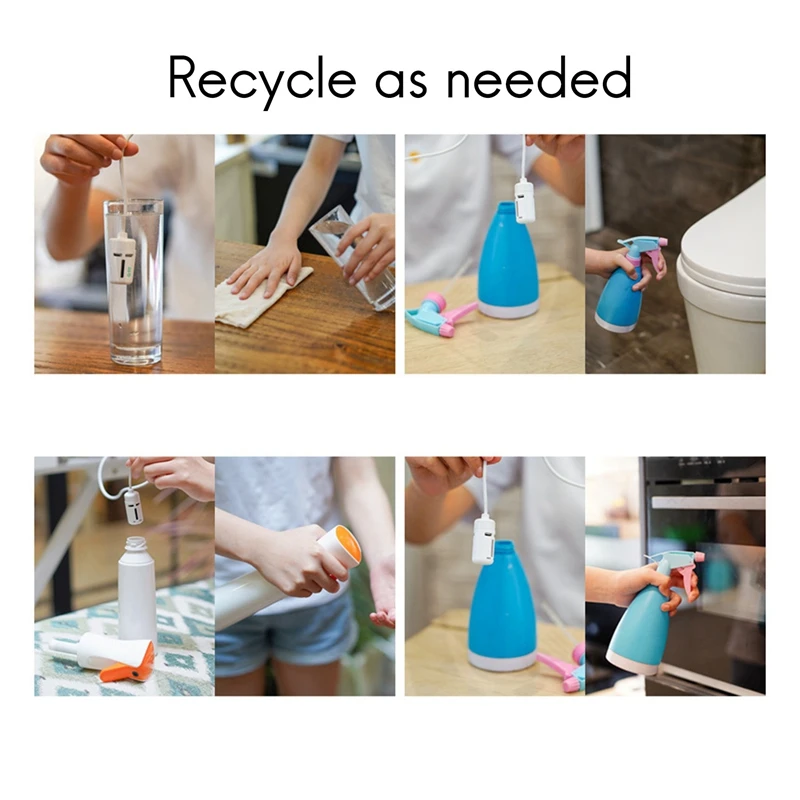 Recycle as needed