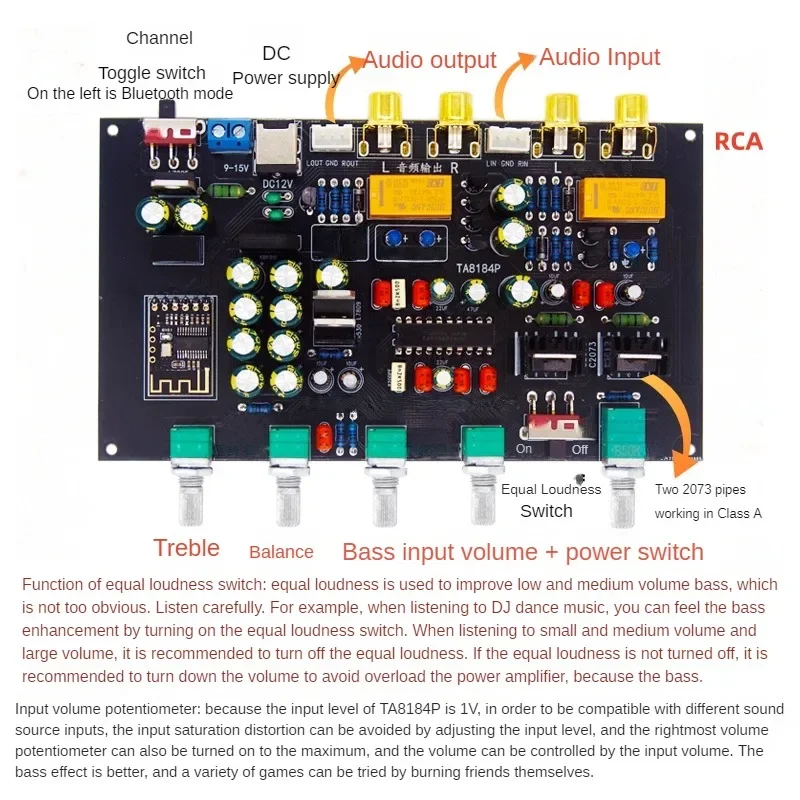 Channel

Toggle switch

On the left is Bluetooth mode

DC

Power supply

Audio output

Audio Input

RCA

9-15V

DC12V

LOUT GND ROUT

L 音频输出 R

LIN GND RIN

L

TA8184P

C2073

On

Off

Equal Loudness

Switch

Two 2073 pipes working in Class A

Treble

Balance

Bass input volume + power switch

Function of equal loudness switch: equal loudness is used to improve low and medium volume bass, which is not too obvious. Listen carefully. For example, when listening to DJ dance music, you can feel the bass enhancement by turning on the equal loudness switch. When listening to small and medium volume and large volume, it is recommended to turn off the equal loudness. If the equal loudness is not turned off, it is recommended to turn down the volume to avoid overload the power amplifier, because the bass.

Input volume potentiometer: because the input level of TA8184P is 1V, in order to be compatible with different sound source inputs, the input saturation distortion can be avoided by adjusting the input level, and the rightmost volume potentiometer can also be turned on to the maximum, and the volume can be controlled by the input volume. The bass effect is better, and a variety of games can be tried by burning friends themselves.