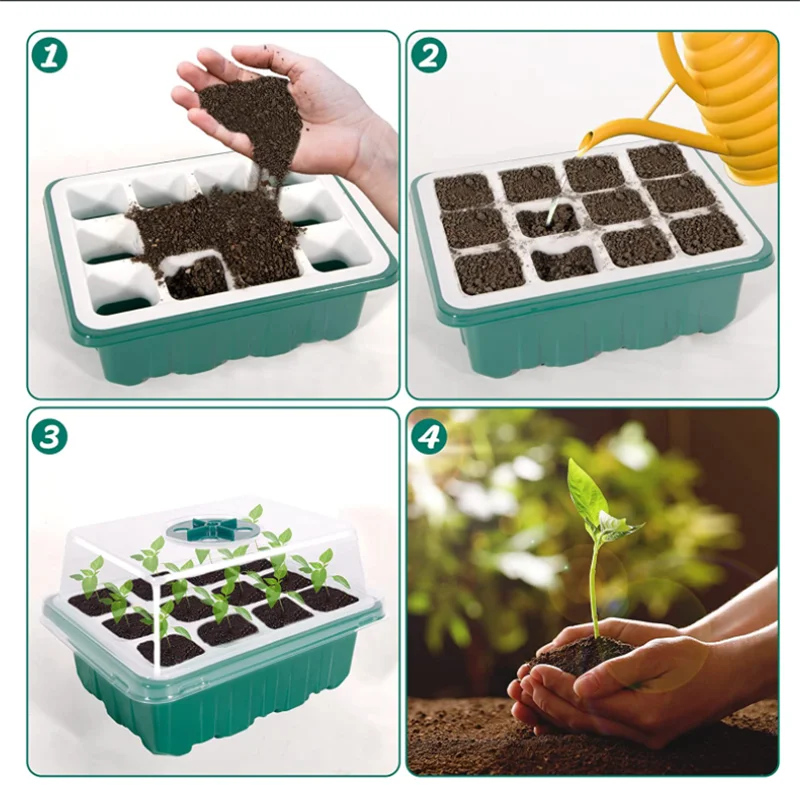 1

2

3

4