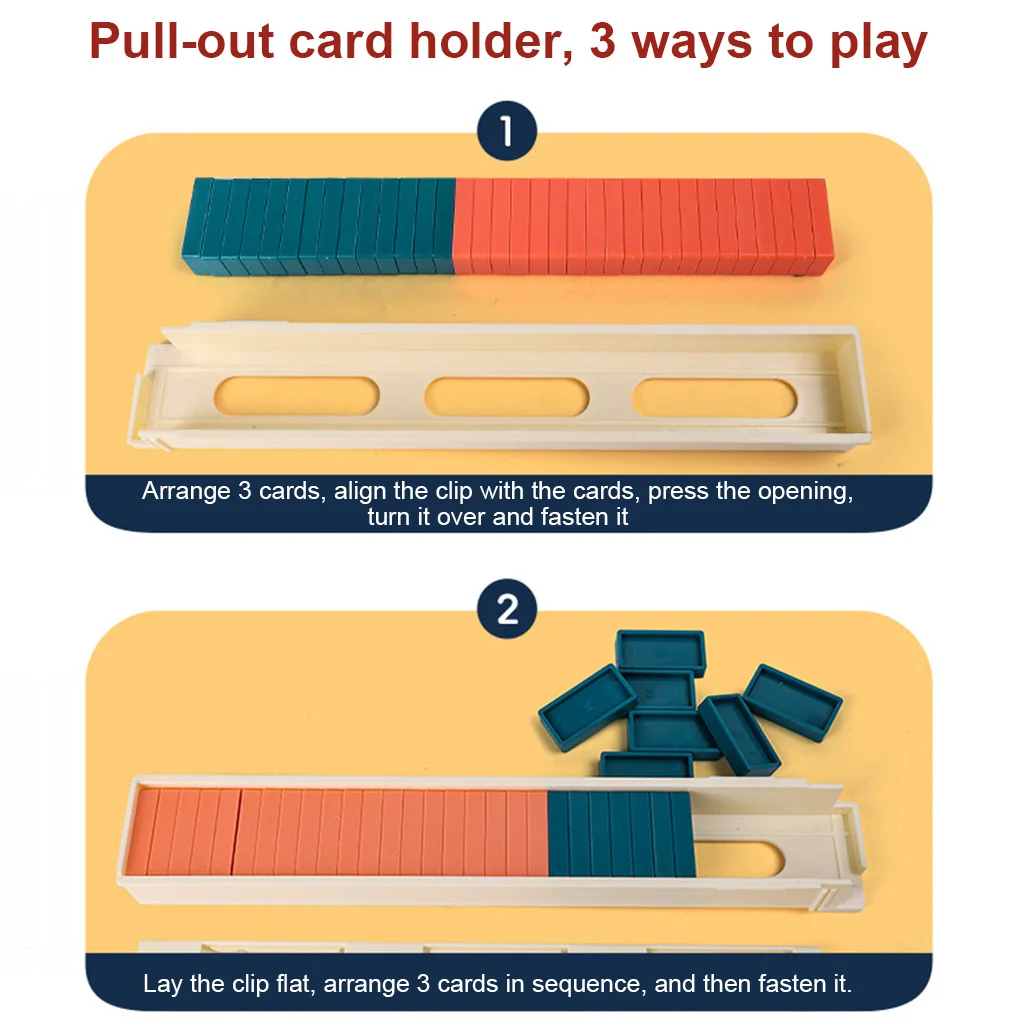 Pull-out card holder, 3 ways to play

1

Arrange 3 cards, align the clip with the cards, press the opening, turn it over and fasten it

2

Lay the clip flat, arrange 3 cards in sequence, and then fasten it.