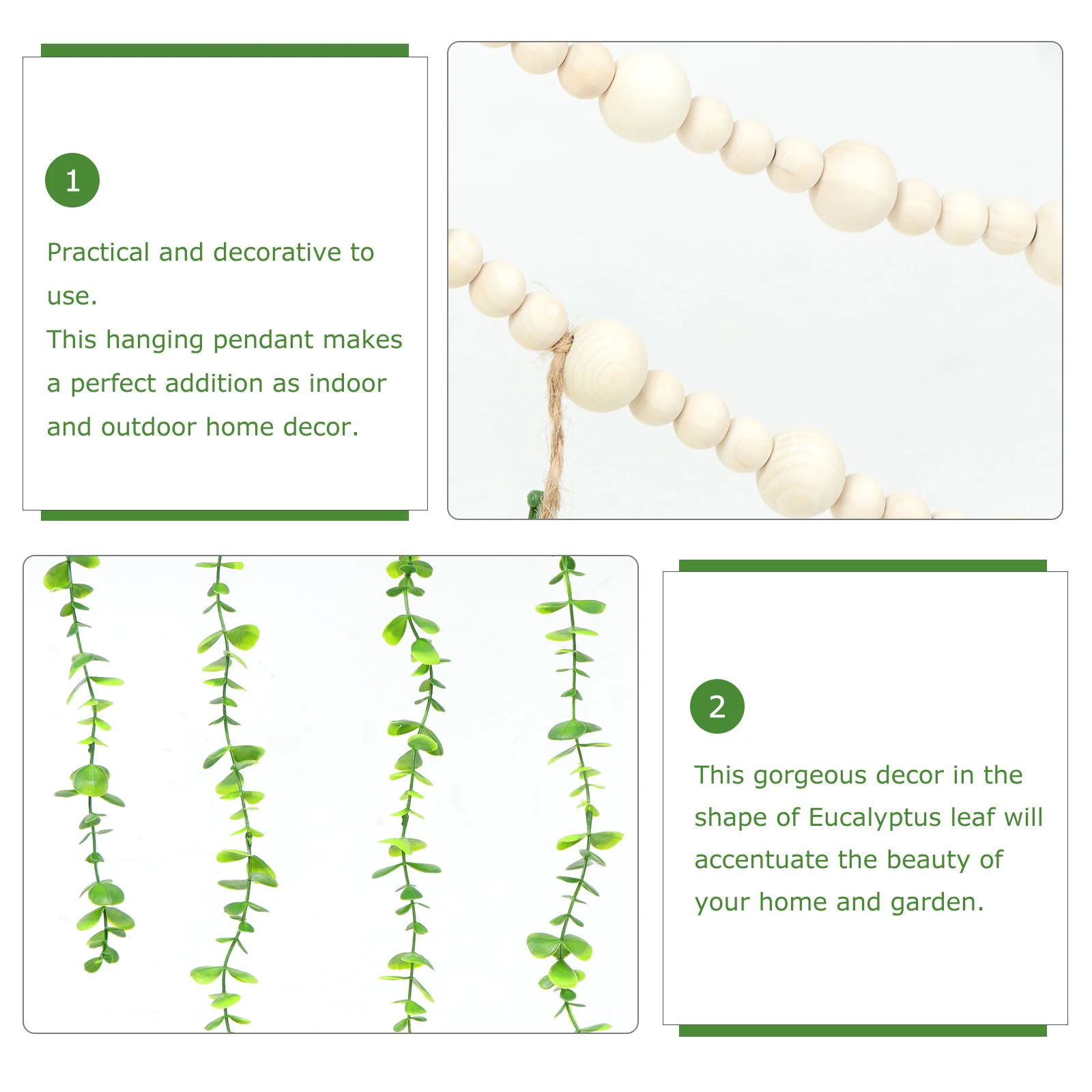 1

Practical and decorative to use.
This hanging pendant makes a perfect addition as indoor and outdoor home decor.

2

This gorgeous decor in the shape of Eucalyptus leaf will accentuate the beauty of your home and garden.