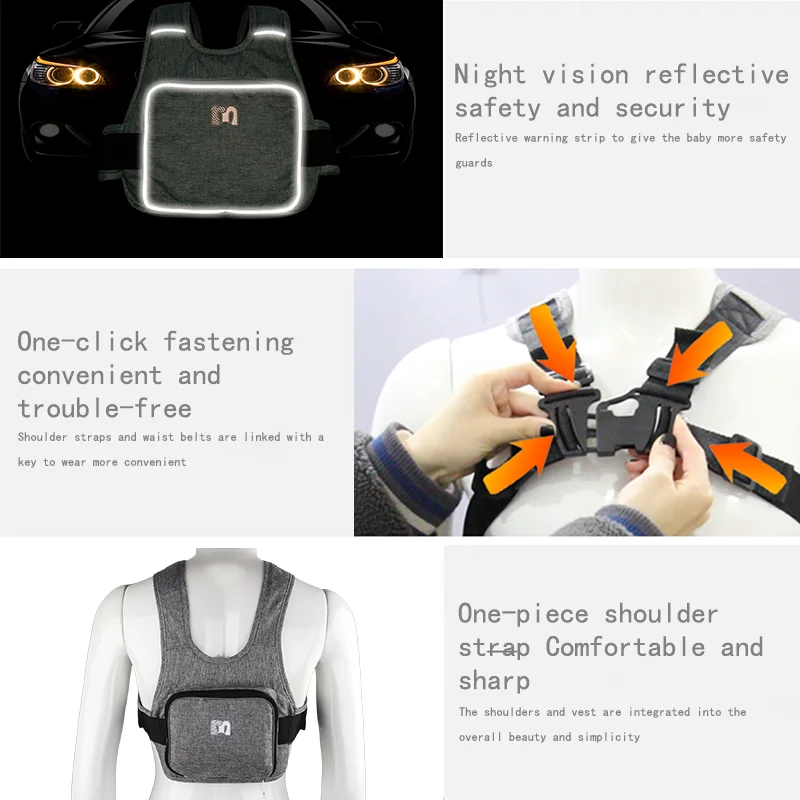 Night vision reflective safety and security

Reflective warning strip to give the baby more safety guards

One-click fastening convenient and trouble-free

Shoulder straps and waist belts are linked with a key to wear more convenient

One-piece shoulder strap Comfortable and sharp

The shoulders and vest are integrated into the overall beauty and simplicity