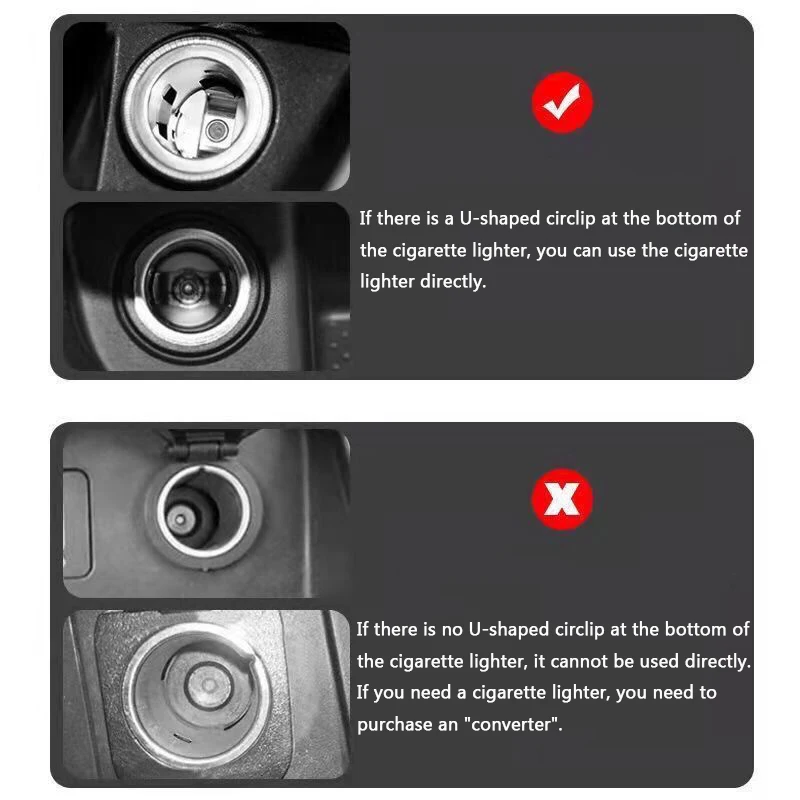 If there is a U-shaped circlip at the bottom of the cigarette lighter, you can use the cigarette lighter directly.

If there is no U-shaped circlip at the bottom of the cigarette lighter, it cannot be used directly. If you need a cigarette lighter, you need to purchase an "converter".