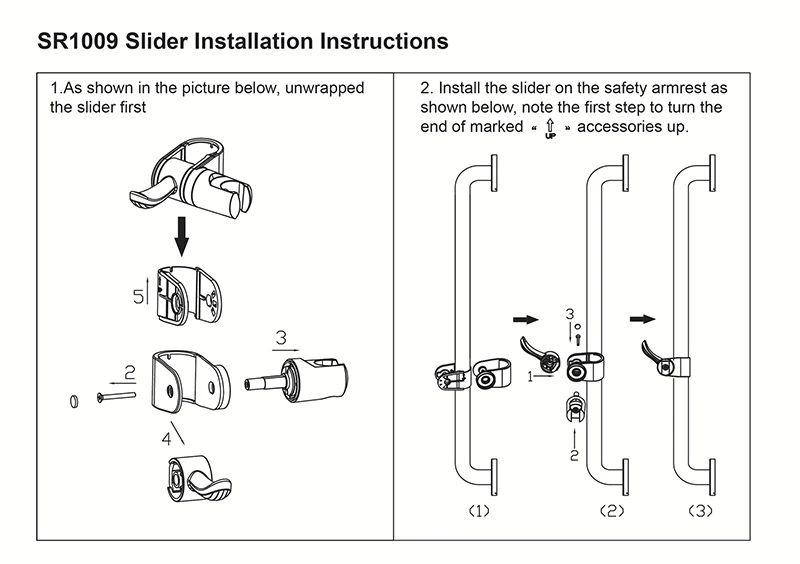 SR1009 Slider Installation Instructions

1.As shown in the picture below, unwrapped the slider first

5

3

2

4

2. Install the slider on the safety armrest as shown below, note the first step to turn the end of marked « ⇧ UP » accessories up.

3

1

2

(1)

(2)

(3)