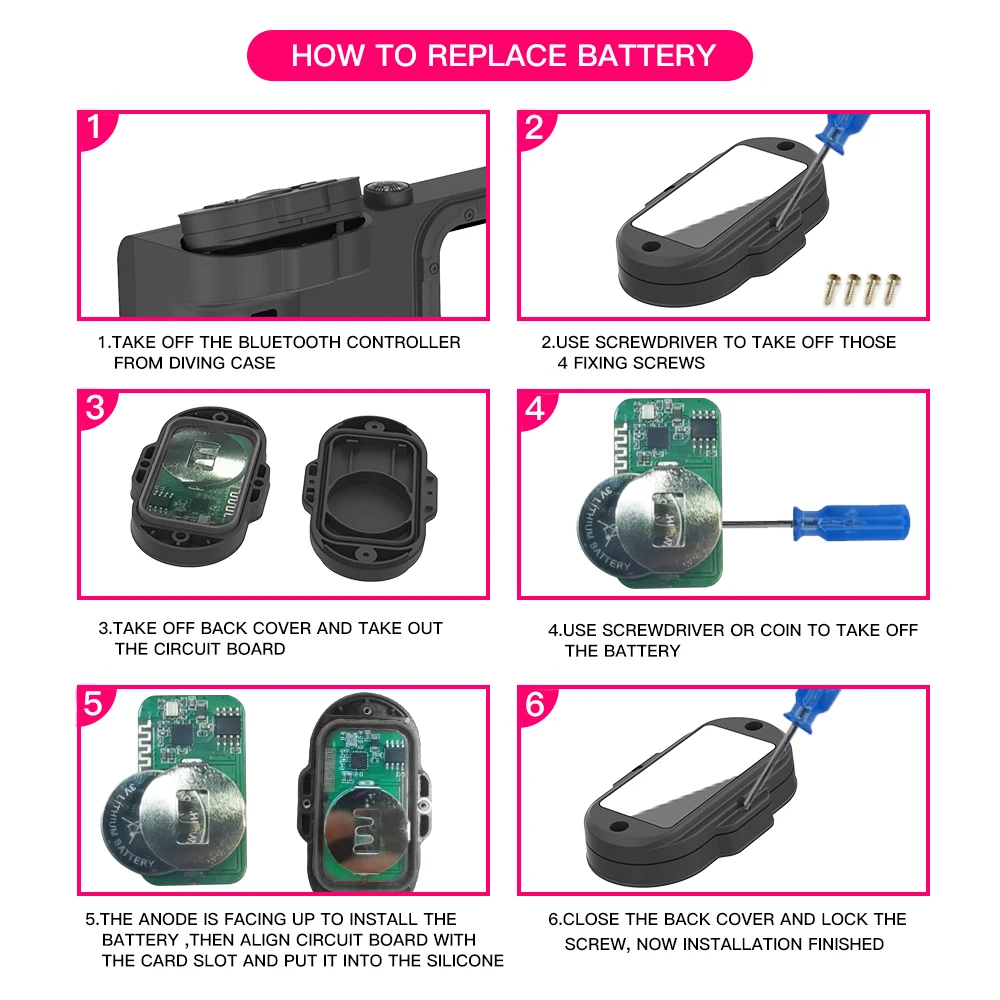 HOW TO REPLACE BATTERY

1

1.TAKE OFF THE BLUETOOTH CONTROLLER FROM DIVING CASE

2

2.USE SCREWDRIVER TO TAKE OFF THOSE 4 FIXING SCREWS

3

3.TAKE OFF BACK COVER AND TAKE OUT THE CIRCUIT BOARD

4

3V LITHIUM BATTERY

4.USE SCREWDRIVER OR COIN TO TAKE OFF THE BATTERY

5

3V LITHIUM BATTERY

5.THE ANODE IS FACING UP TO INSTALL THE BATTERY ,THEN ALIGN CIRCUIT BOARD WITH THE CARD SLOT AND PUT IT INTO THE SILICONE

6

6.CLOSE THE BACK COVER AND LOCK THE SCREW, NOW INSTALLATION FINISHED