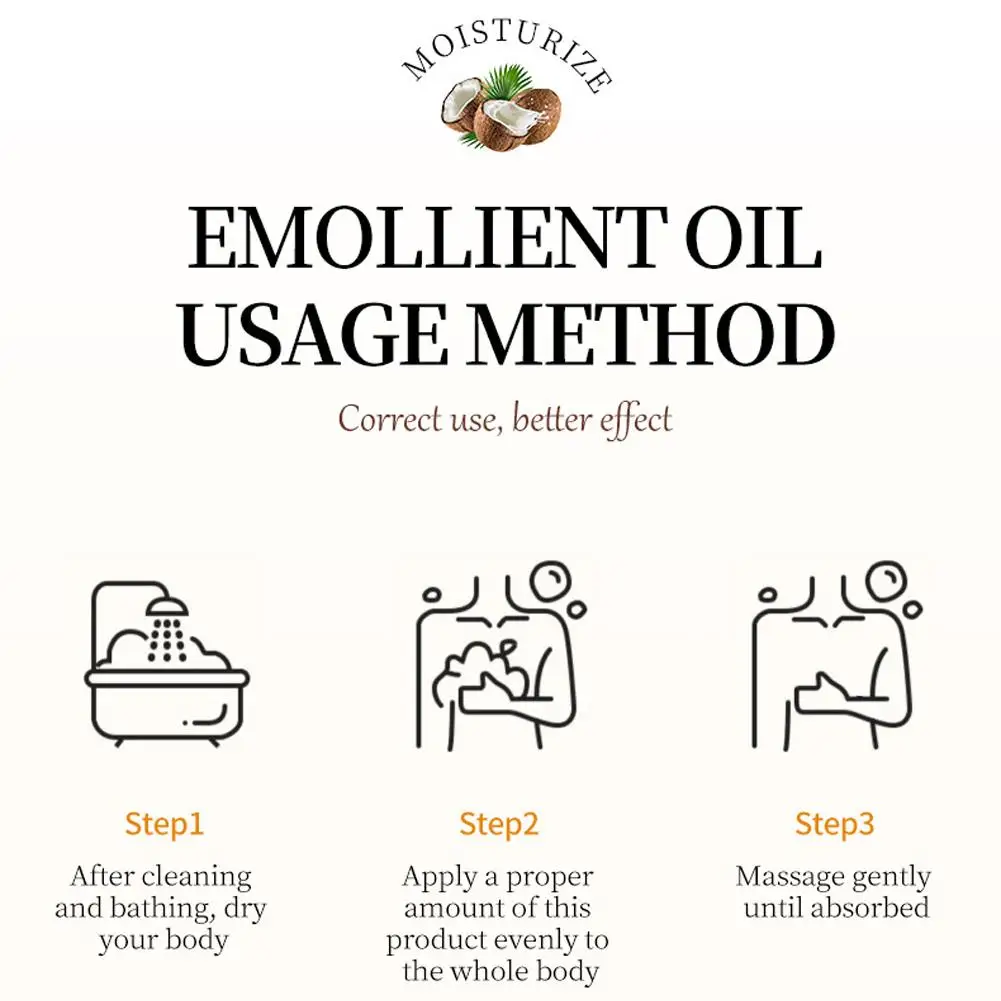 MOISTURIZE

EMOLLIENT OIL USAGE METHOD

Correct use, better effect

Step1
After cleaning and bathing, dry your body

Step2
Apply a proper amount of this product evenly to the whole body

Step3
Massage gently until absorbed