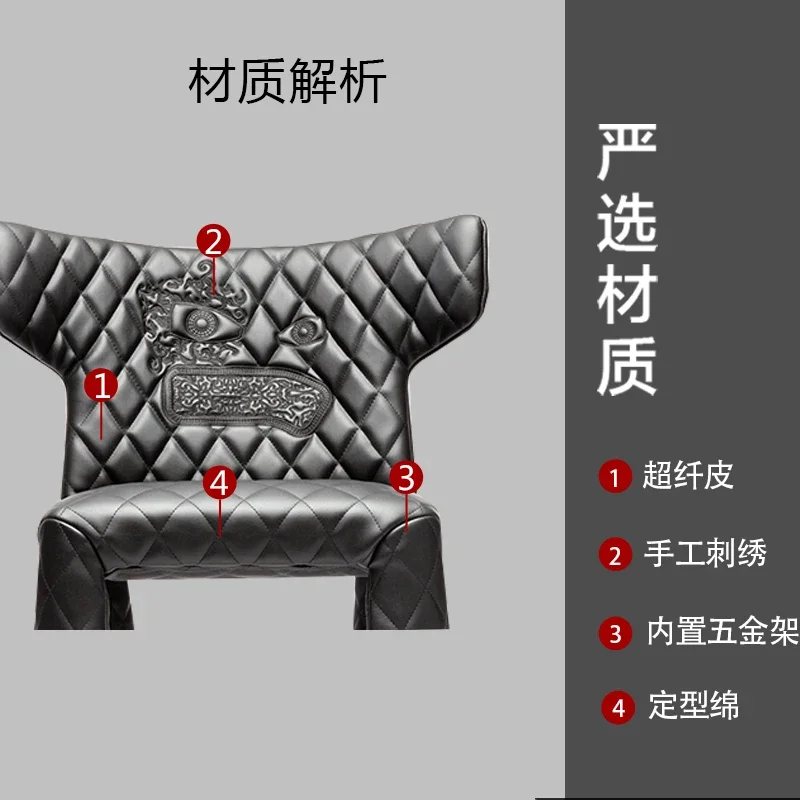 材质解析

2

1

4

3

严选材质

1 超纤皮

2 手工刺绣

3 内置五金架

4 定型绵