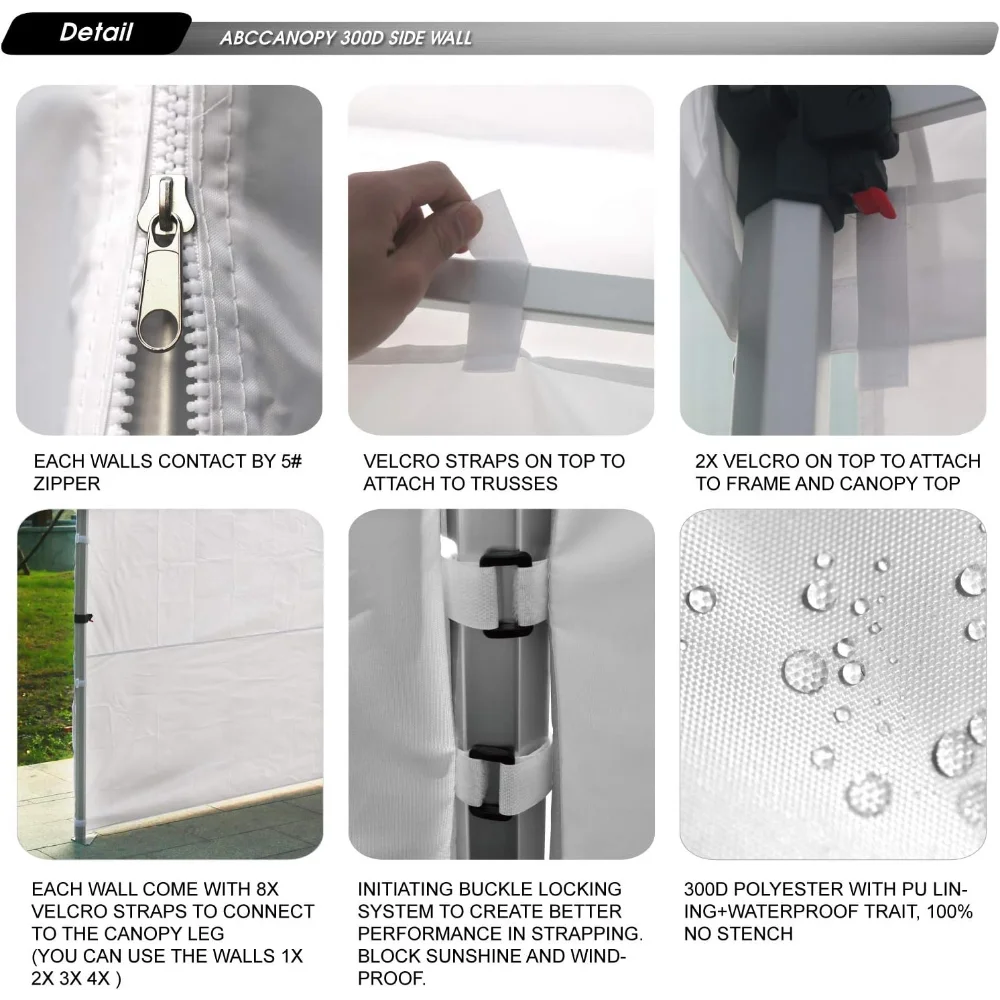 Detail

ABCCANOPY 300D SIDE WALL

EACH WALLS CONTACT BY 5# ZIPPER

VELCRO STRAPS ON TOP TO ATTACH TO TRUSSES

2X VELCRO ON TOP TO ATTACH TO FRAME AND CANOPY TOP

EACH WALL COME WITH 8X VELCRO STRAPS TO CONNECT TO THE CANOPY LEG
(YOU CAN USE THE WALLS 1X 2X 3X 4X )

INITIATING BUCKLE LOCKING SYSTEM TO CREATE BETTER PERFORMANCE IN STRAPPING. BLOCK SUNSHINE AND WINDPROOF.

300D POLYESTER WITH PU LINING+WATERPROOF TRAIT, 100% NO STENCH