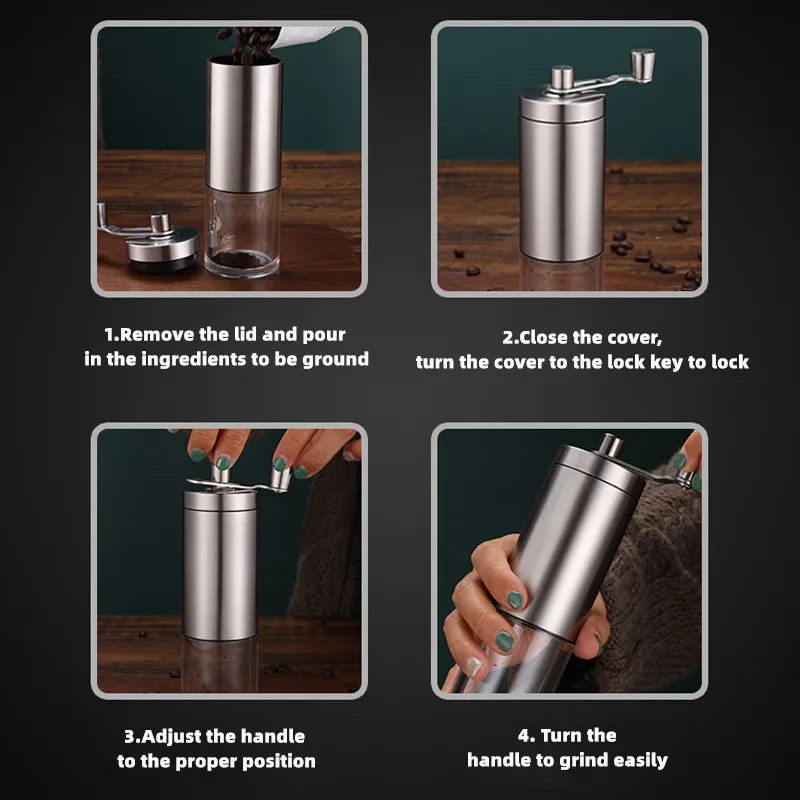 1.Remove the lid and pour
in the ingredients to be ground

2.Close the cover,
turn the cover to the lock key to lock

3.Adjust the handle
to the proper position

4. Turn the
handle to grind easily