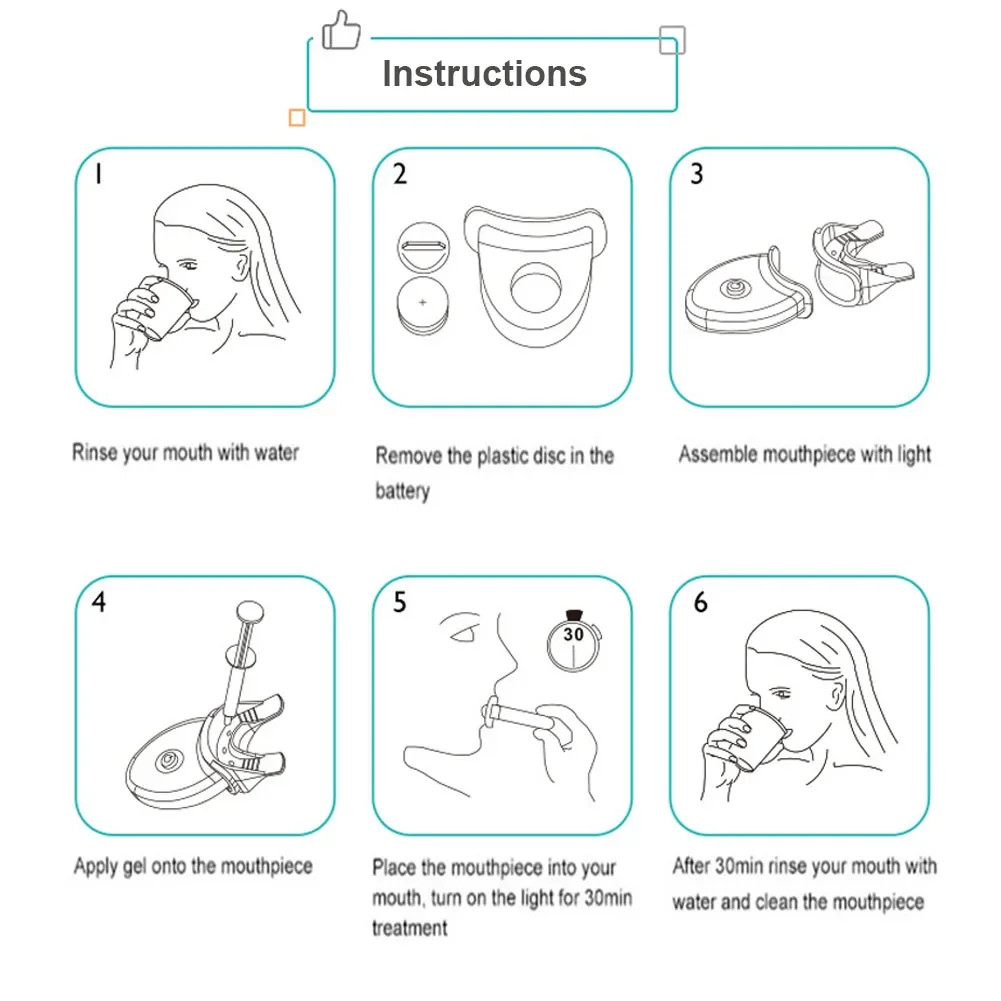 Instructions

1

Rinse your mouth with water

2

Remove the plastic disc in the battery

3

Assemble mouthpiece with light

4

Apply gel onto the mouthpiece

5

30

Place the mouthpiece into your mouth, turn on the light for 30min treatment

6

After 30min rinse your mouth with water and clean the mouthpiece