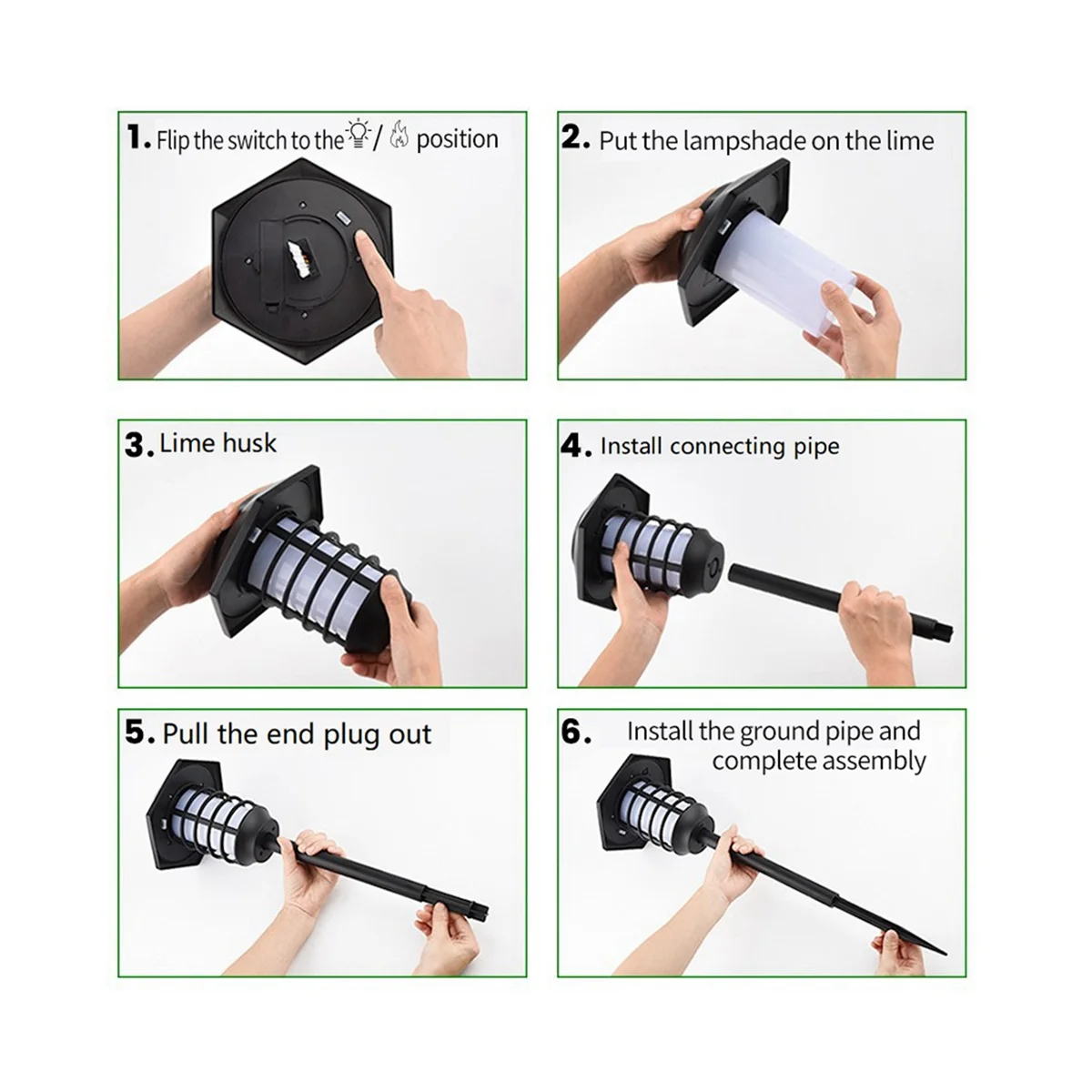 1. Flip the switch to the / position

2. Put the lampshade on the lime

3. Lime husk

4. Install connecting pipe

5. Pull the end plug out

6. Install the ground pipe and complete assembly