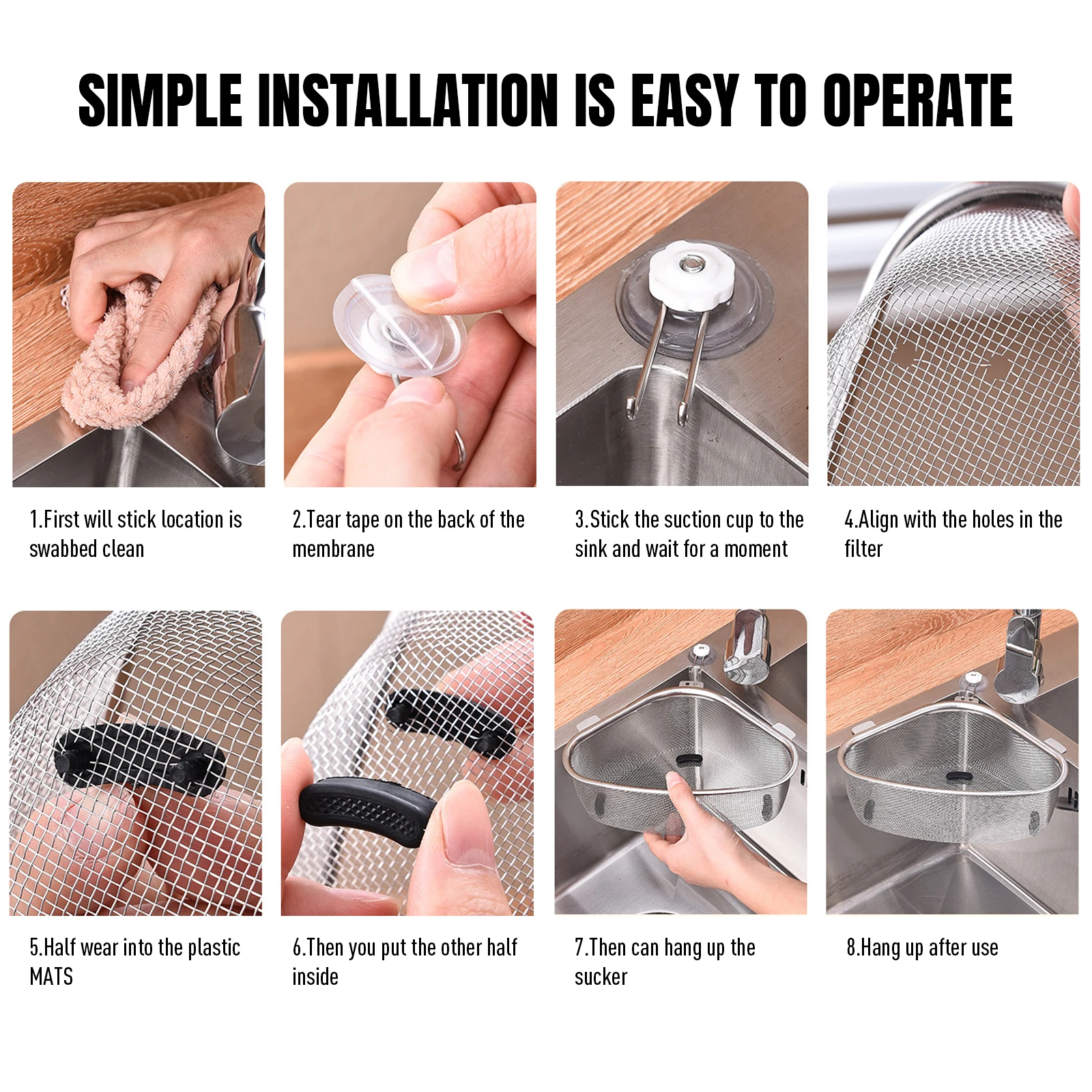 SIMPLE INSTALLATION IS EASY TO OPERATE

1.First will stick location is swabbed clean

2.Tear tape on the back of the membrane

3.Stick the suction cup to the sink and wait for a moment

4.Align with the holes in the filter

5.Half wear into the plastic MATS

6.Then you put the other half inside

7.Then can hang up the sucker

8.Hang up after use