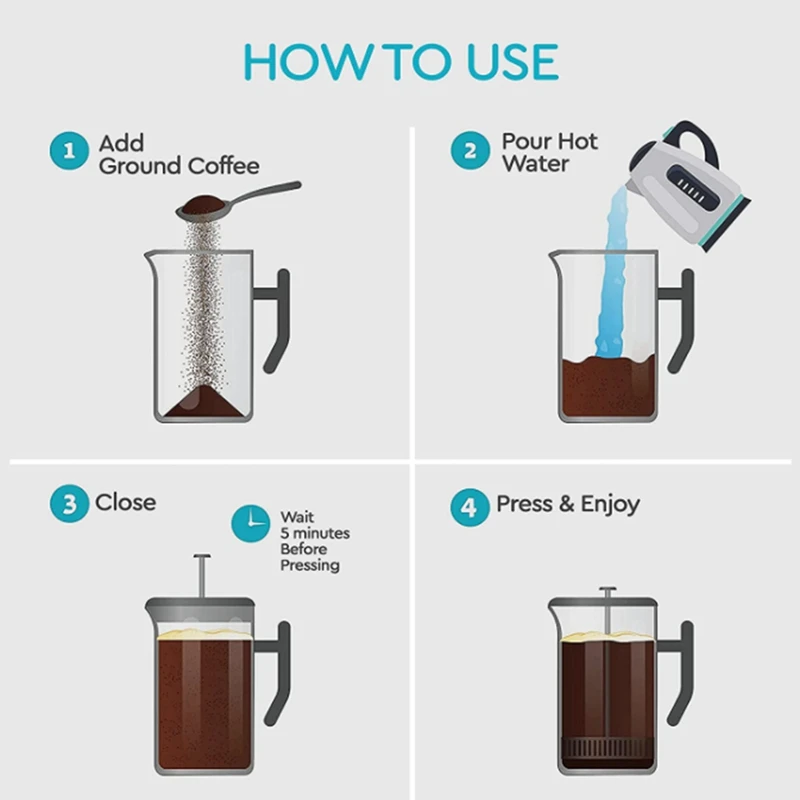 HOW TO USE

1 Add Ground Coffee

2 Pour Hot Water

3 Close

Wait 5 minutes Before Pressing

4 Press & Enjoy