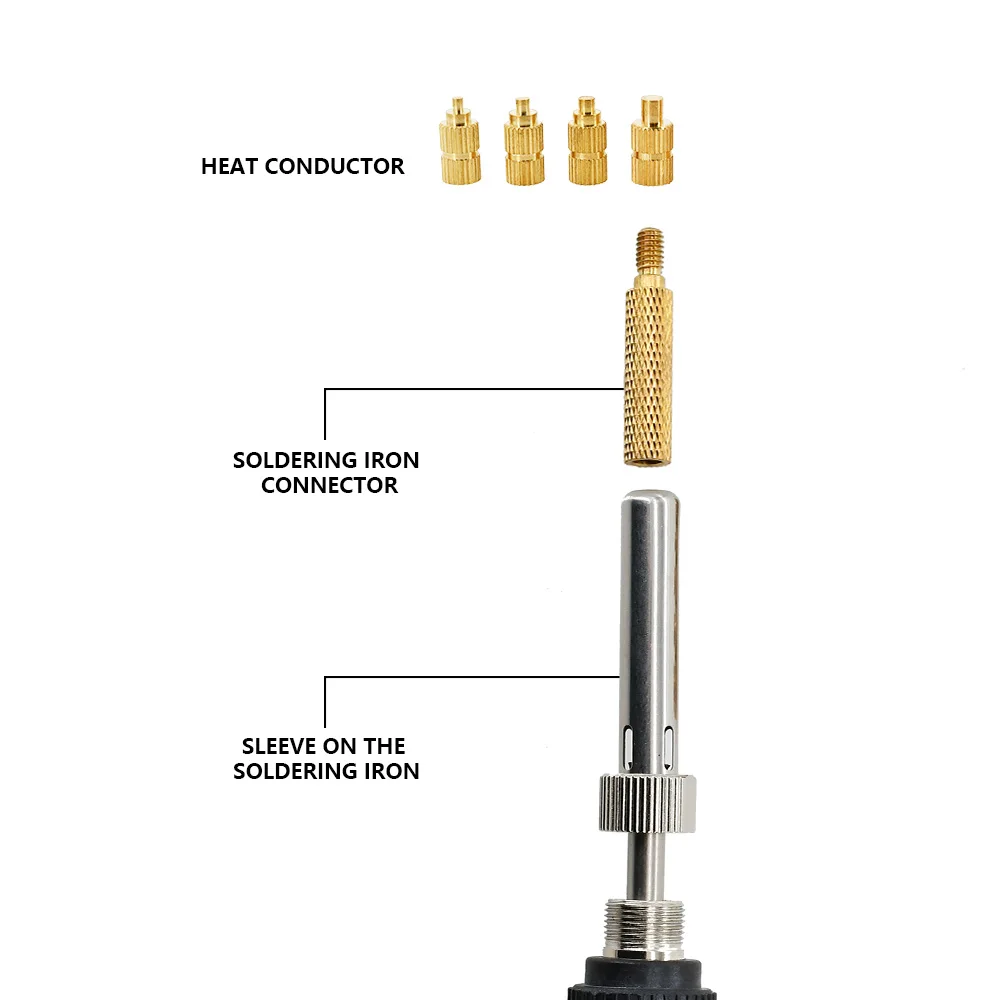 HEAT CONDUCTOR

SOLDERING IRON CONNECTOR

SLEEVE ON THE SOLDERING IRON