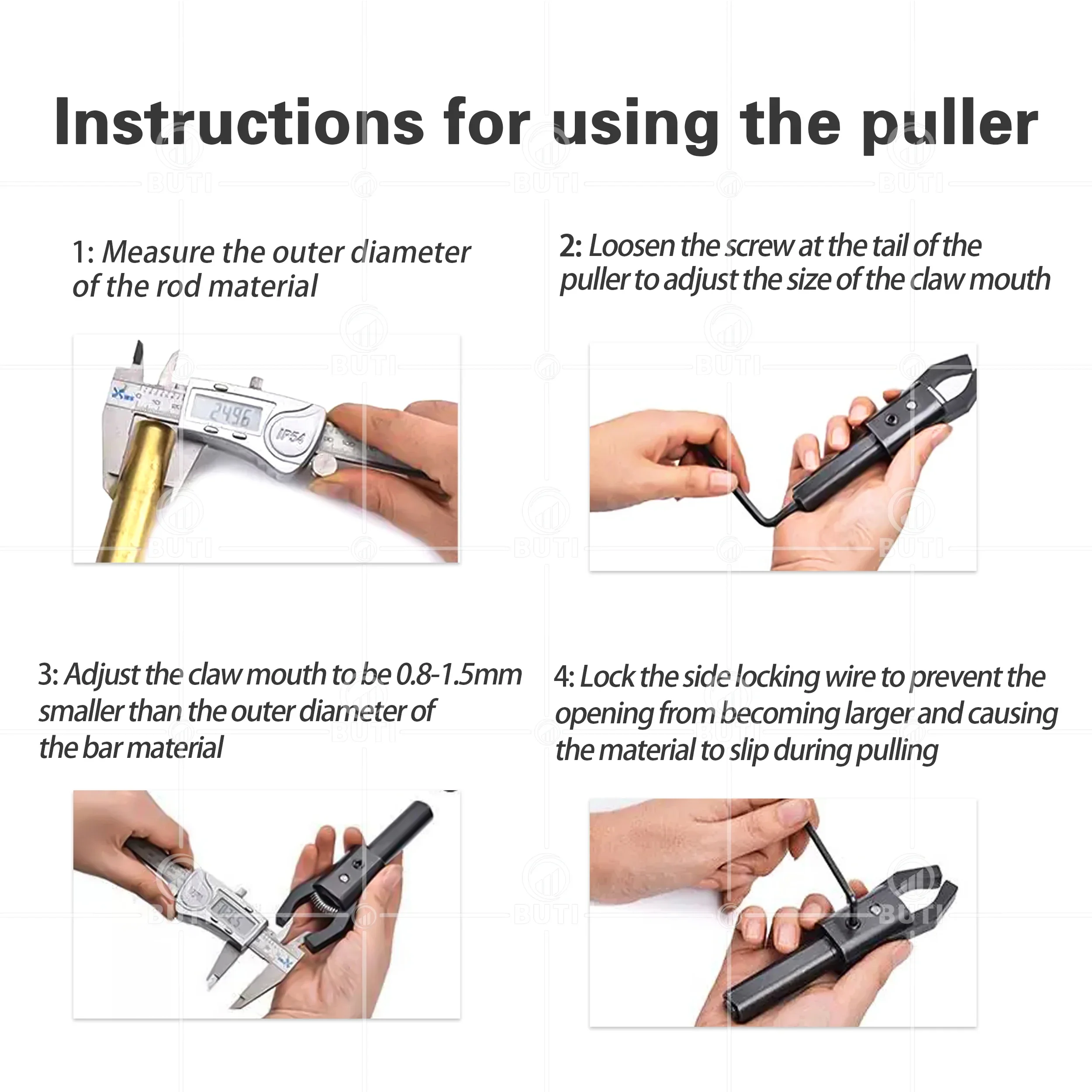 Instructions for using the puller

1: Measure the outer diameter of the rod material

24.96

IP54

2: Loosen the screw at the tail of the puller to adjust the size of the claw mouth

3: Adjust the claw mouth to be 0.8-1.5mm smaller than the outer diameter of the bar material

4: Lock the side locking wire to prevent the opening from becoming larger and causing the material to slip during pulling

BUTI