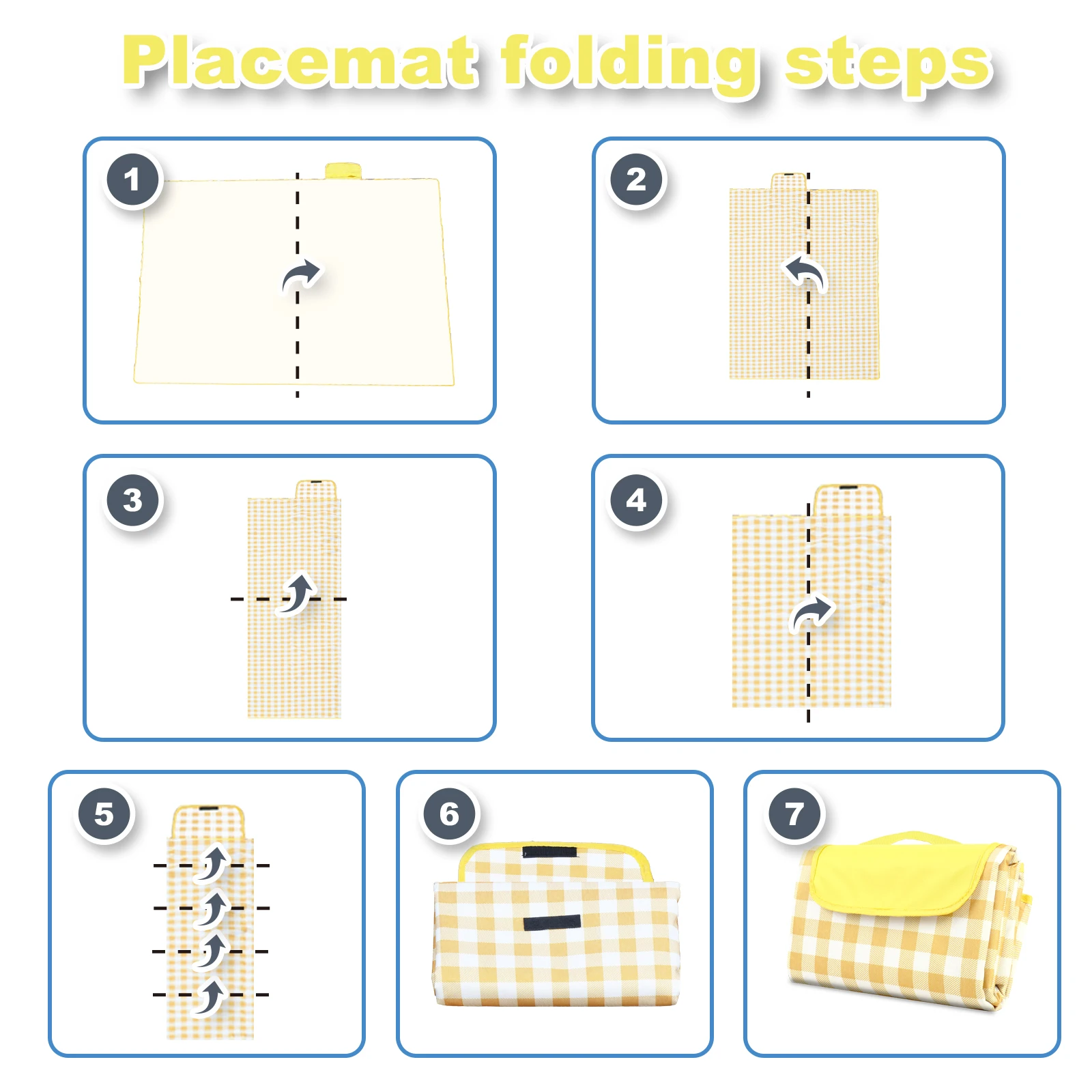 Placemat folding steps

1

2

3

4

5

6

7