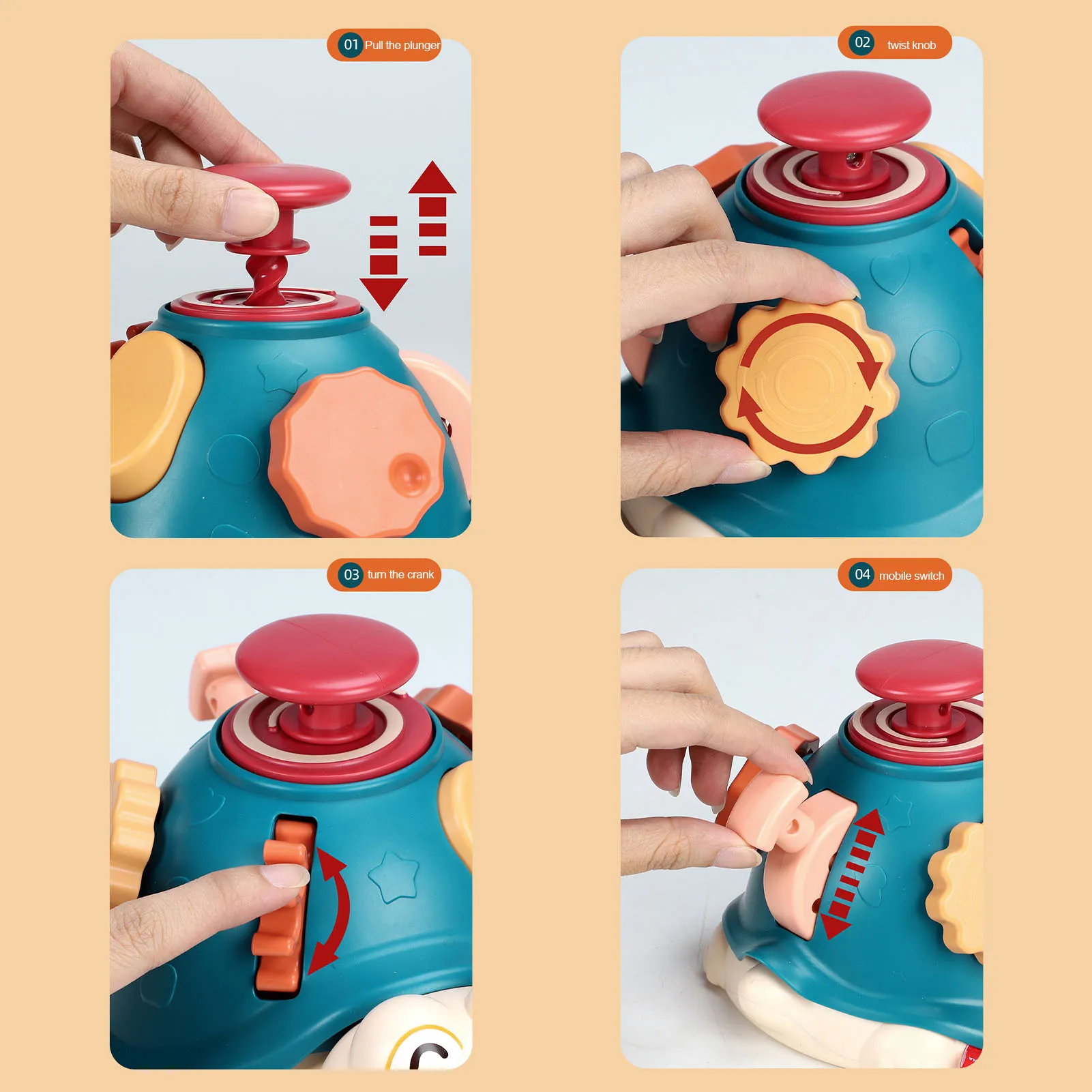 01 Pull the plunger

02 twist knob

03 turn the crank

04 mobile switch