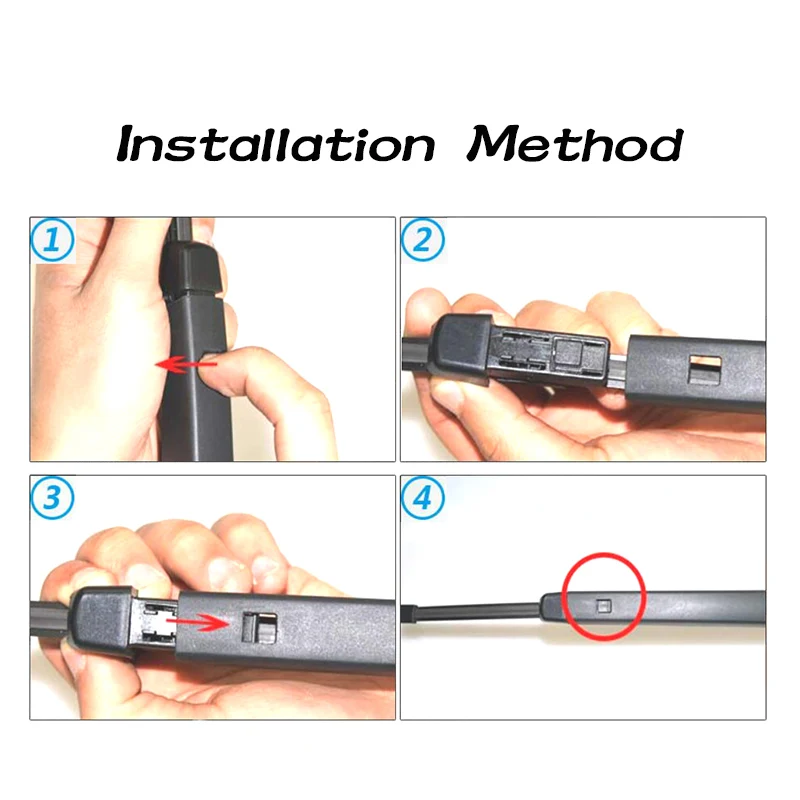 Installation Method

1

2

3

4