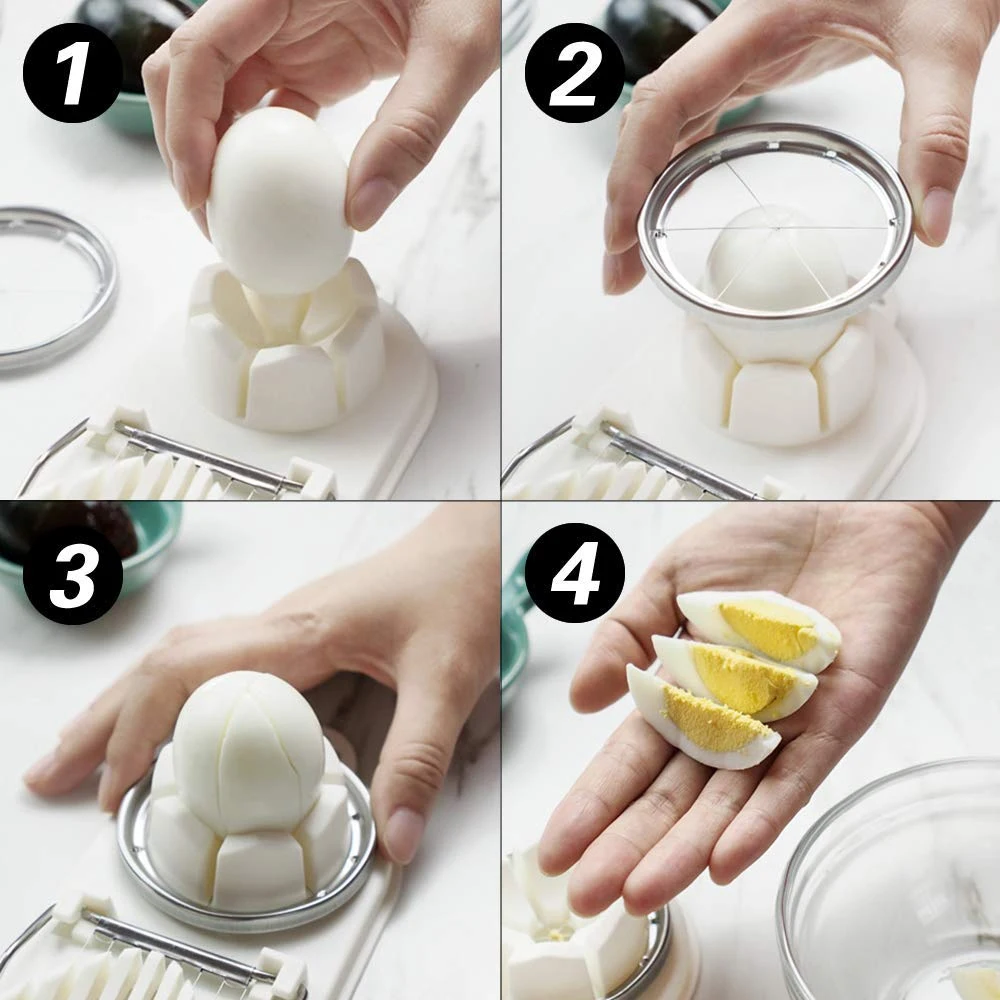 1
2
3
4