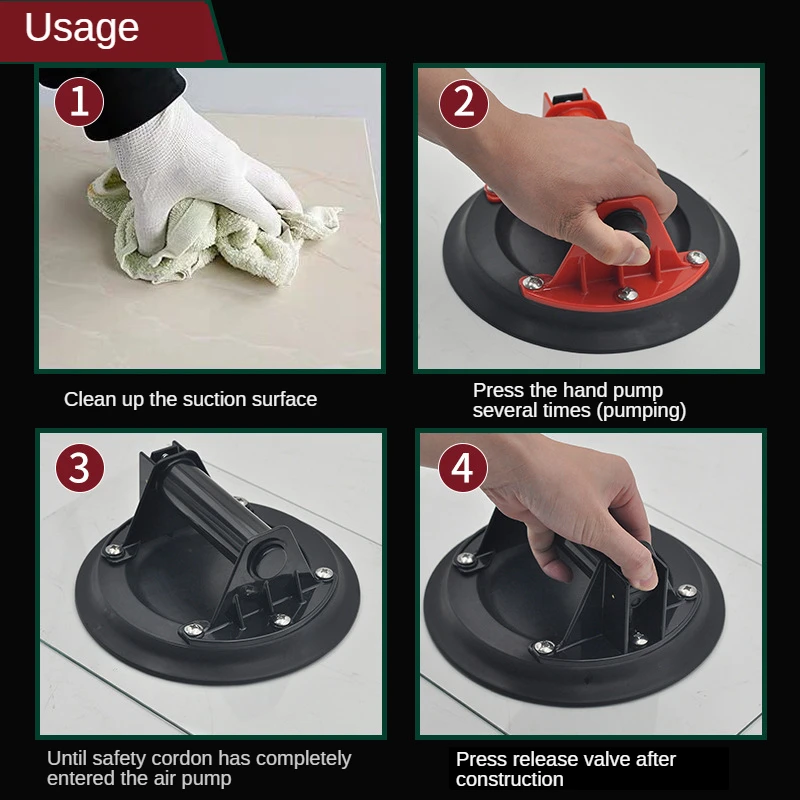 Usage

1

Clean up the suction surface

2

Press the hand pump several times (pumping)

3

Until safety cordon has completely entered the air pump

4

Press release valve after construction