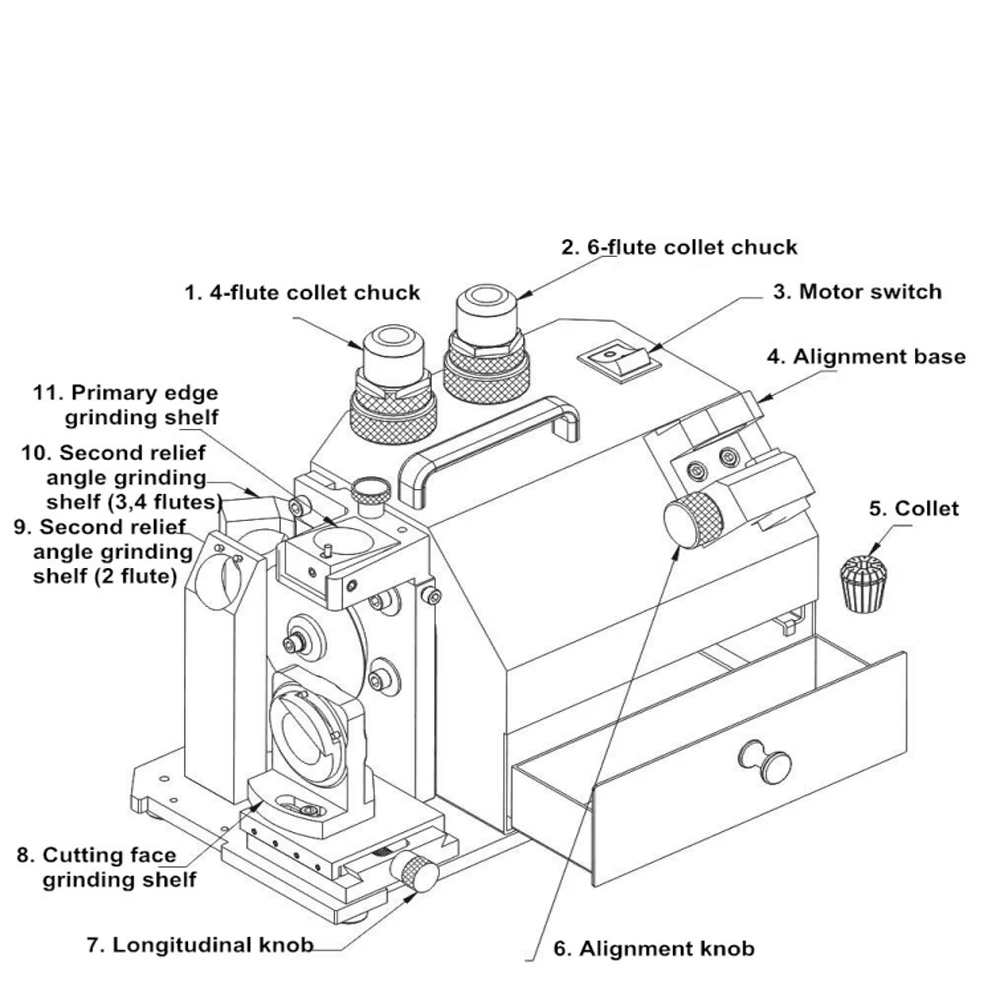 2. 6-flute collet chuck

1. 4-flute collet chuck

3. Motor switch

4. Alignment base

11. Primary edge grinding shelf

10. Second relief angle grinding shelf (3,4 flutes)

9. Second relief angle grinding shelf (2 flute)

5. Collet

8. Cutting face grinding shelf

7. Longitudinal knob

6. Alignment knob