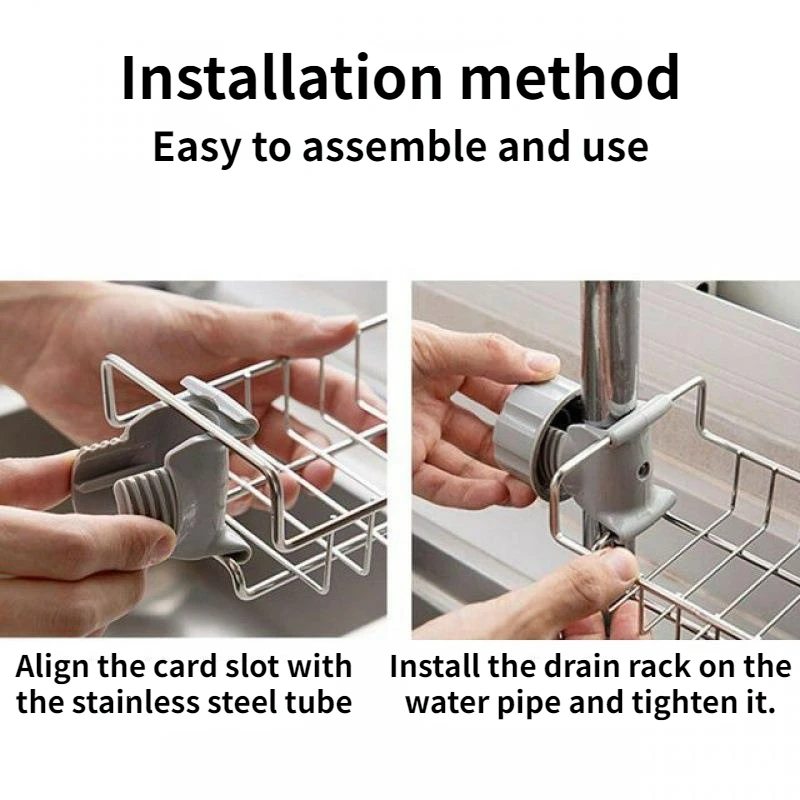 Installation method
Easy to assemble and use

Align the card slot with the stainless steel tube

Install the drain rack on the water pipe and tighten it.