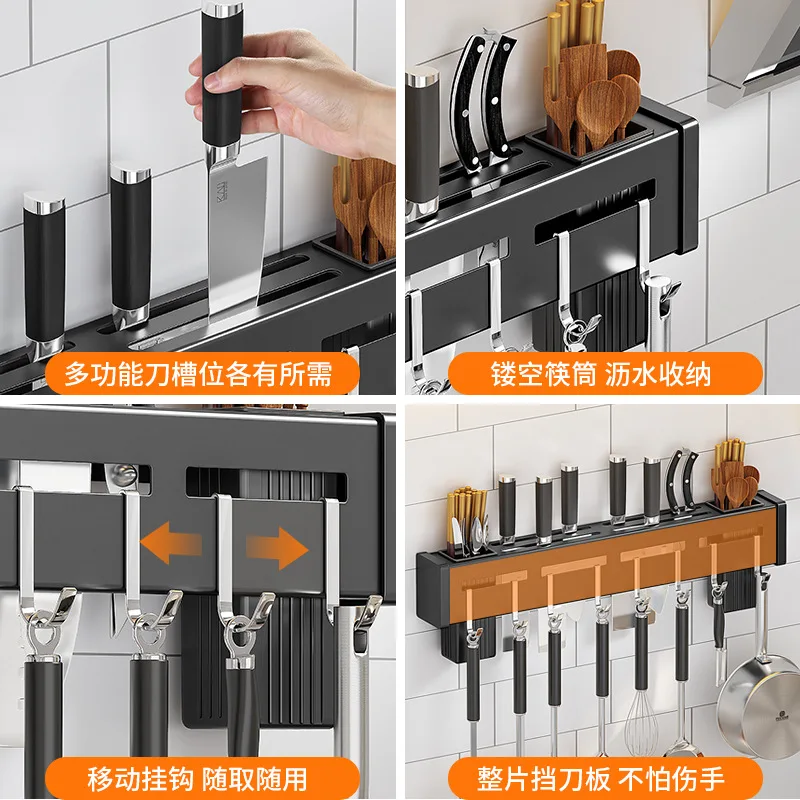 多功能刀槽位各有所需

镂空筷筒 沥水收纳

移动挂钩 随取随用

整片挡刀板 不怕伤手