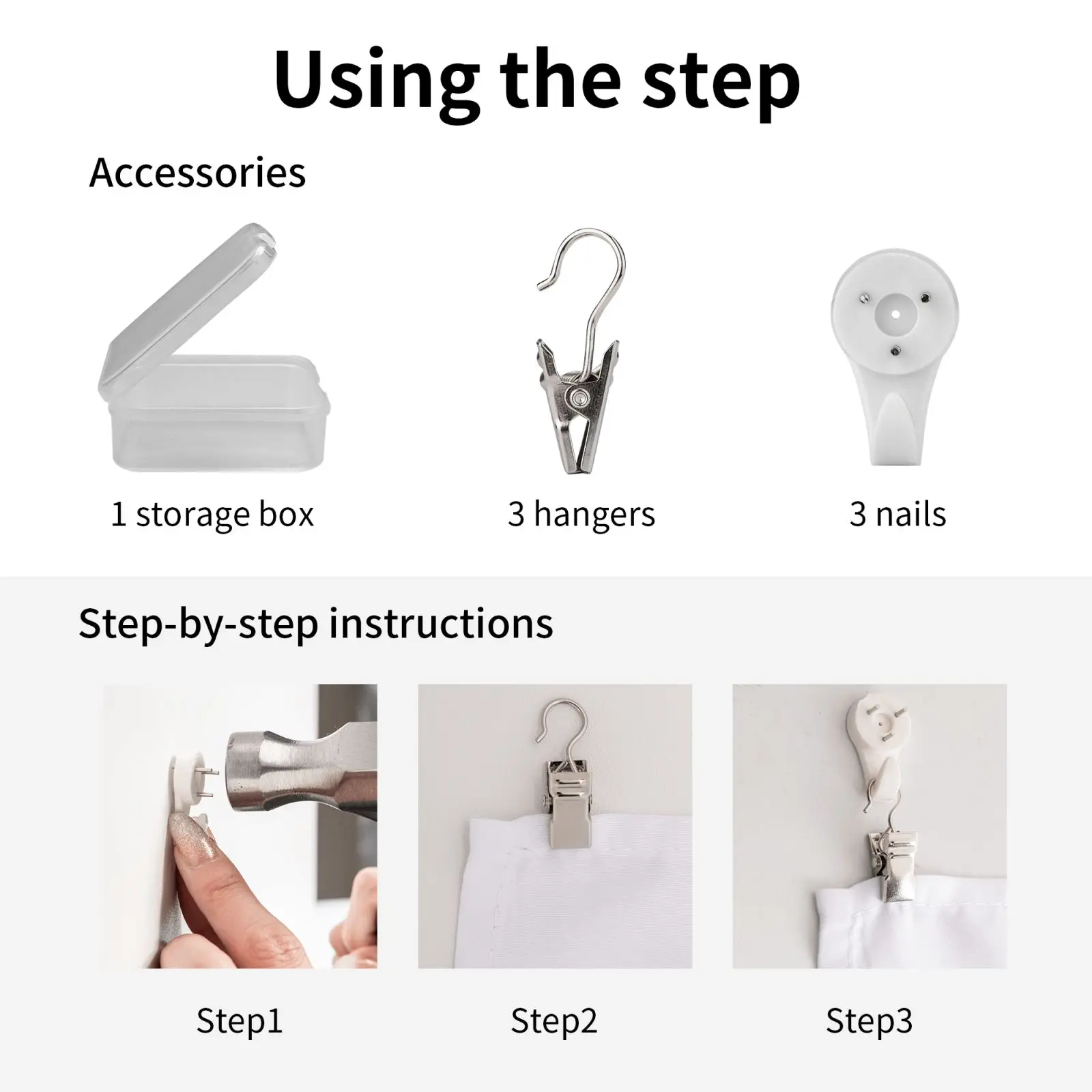 Using the step

Accessories

1 storage box

3 hangers

3 nails

Step-by-step instructions

Step1

Step2

Step3