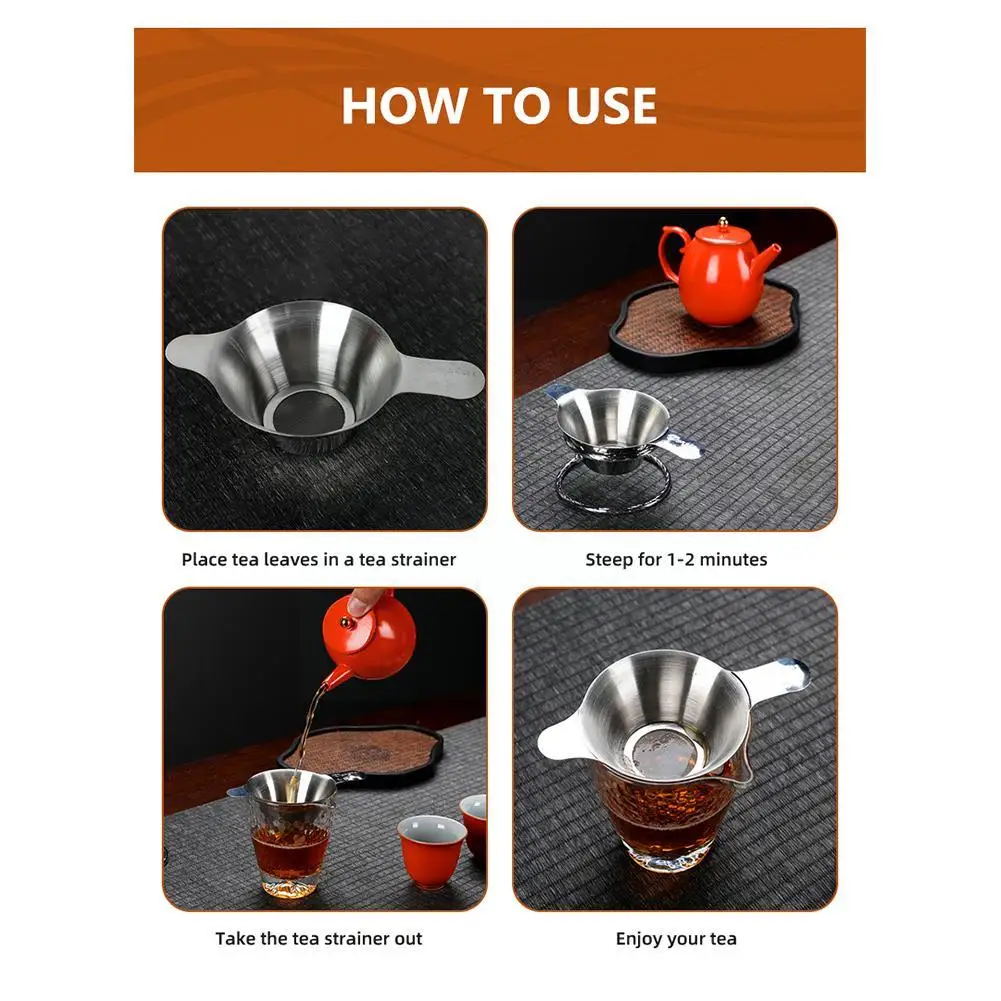 HOW TO USE

Place tea leaves in a tea strainer

Steep for 1-2 minutes

Take the tea strainer out

Enjoy your tea