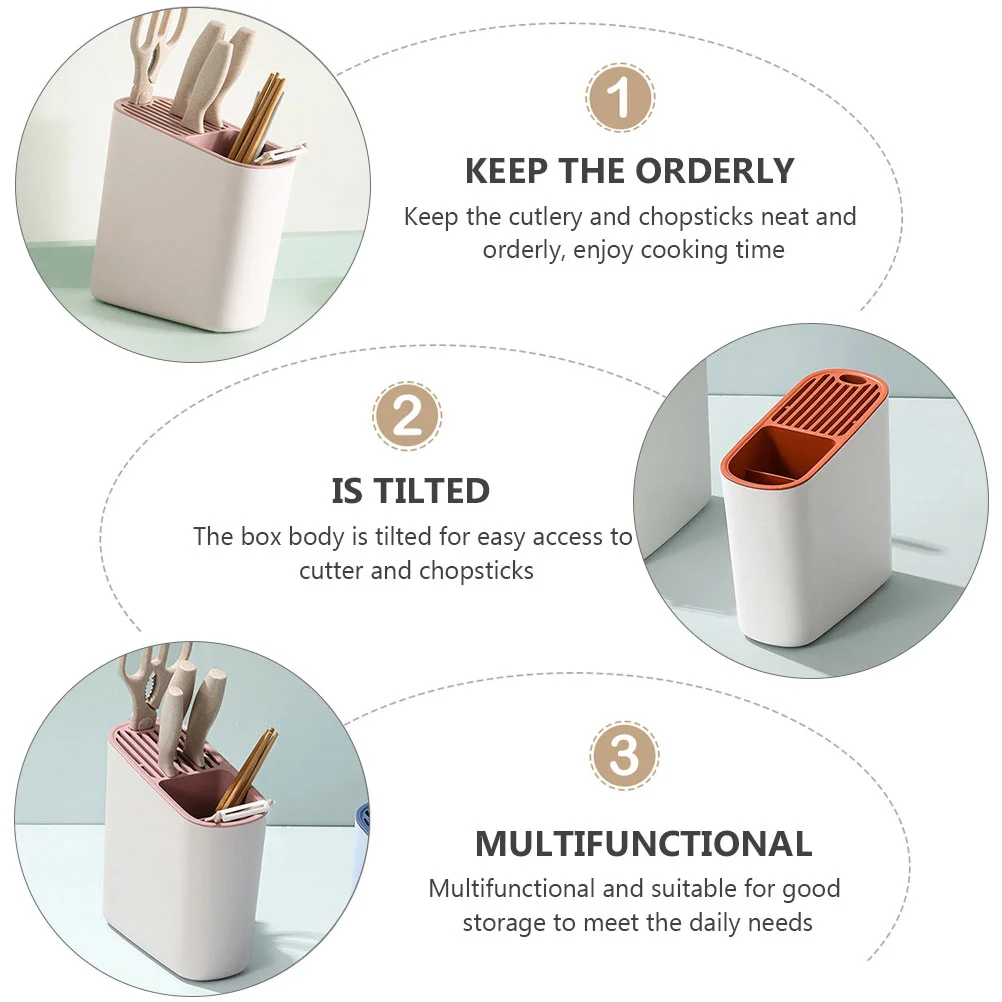 1

KEEP THE ORDERLY

Keep the cutlery and chopsticks neat and orderly, enjoy cooking time

2

IS TILTED

The box body is tilted for easy access to cutter and chopsticks

3

MULTIFUNCTIONAL

Multifunctional and suitable for good storage to meet the daily needs