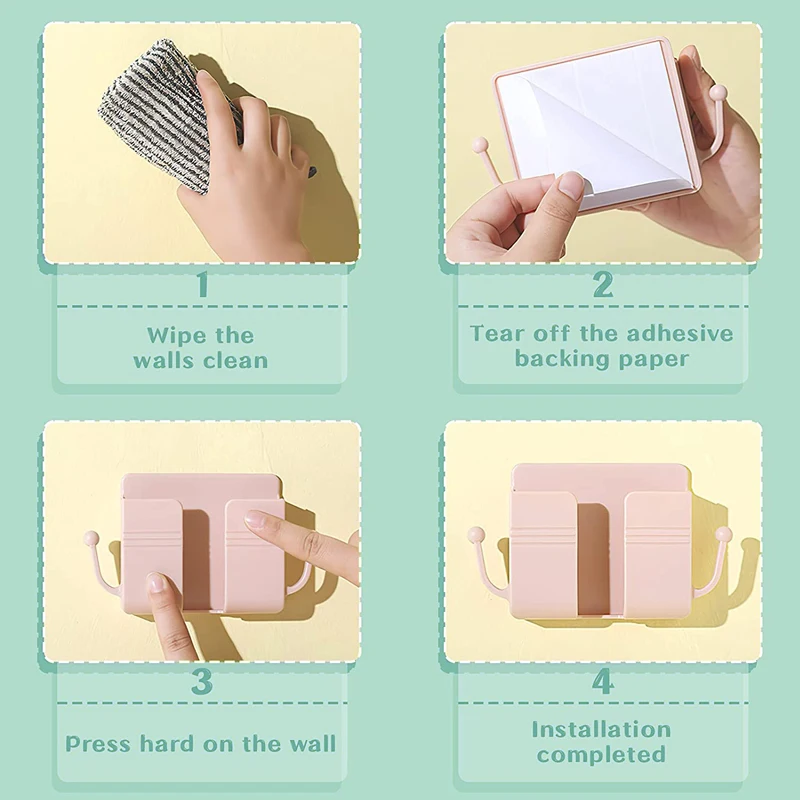 1

Wipe the walls clean

2

Tear off the adhesive backing paper

3

Press hard on the wall

4

Installation completed