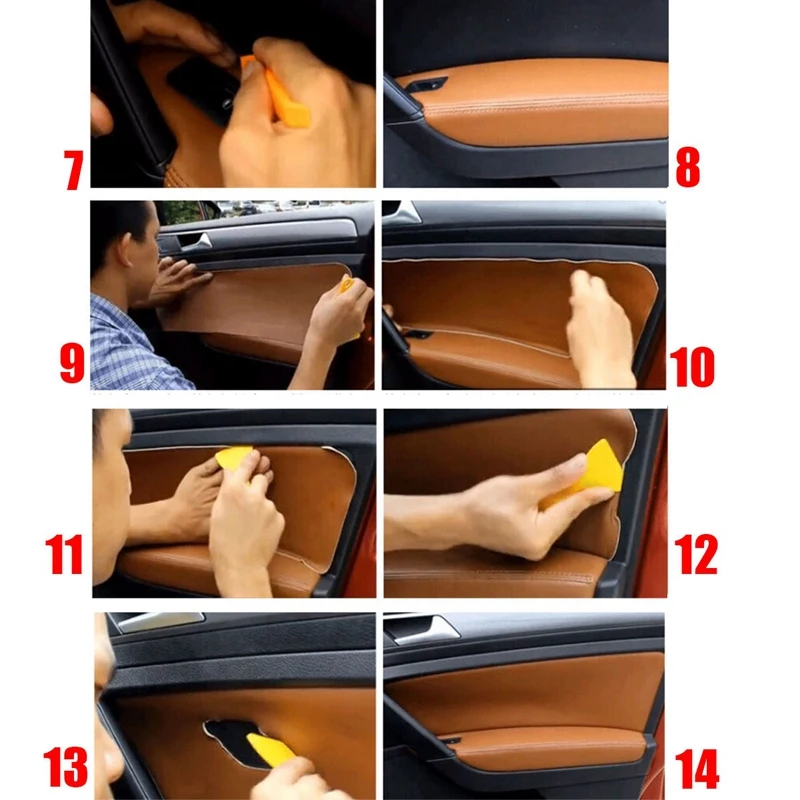 7
8
9
10
11
12
13
14