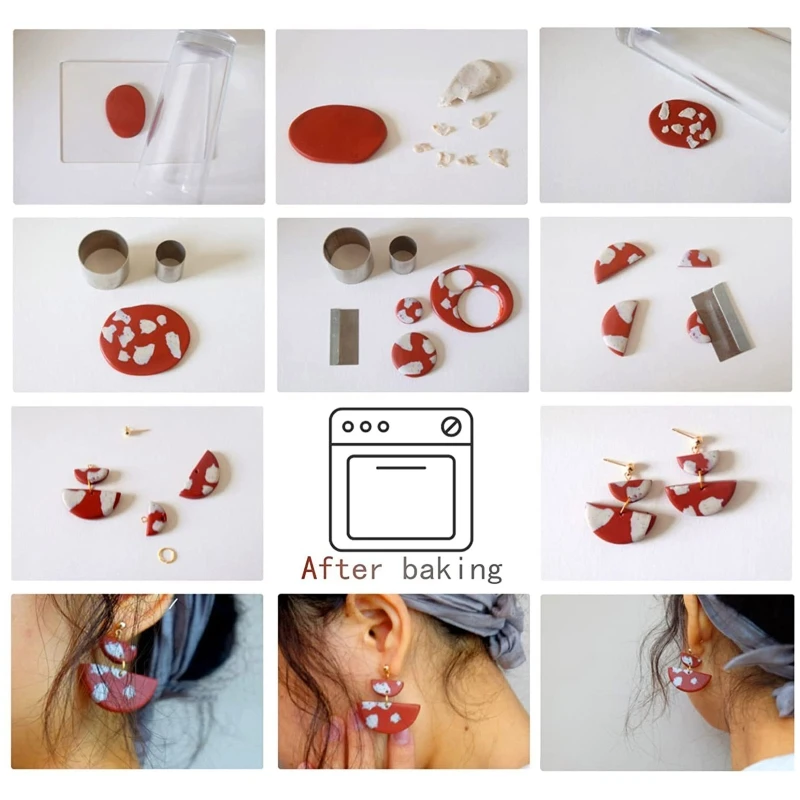 After baking