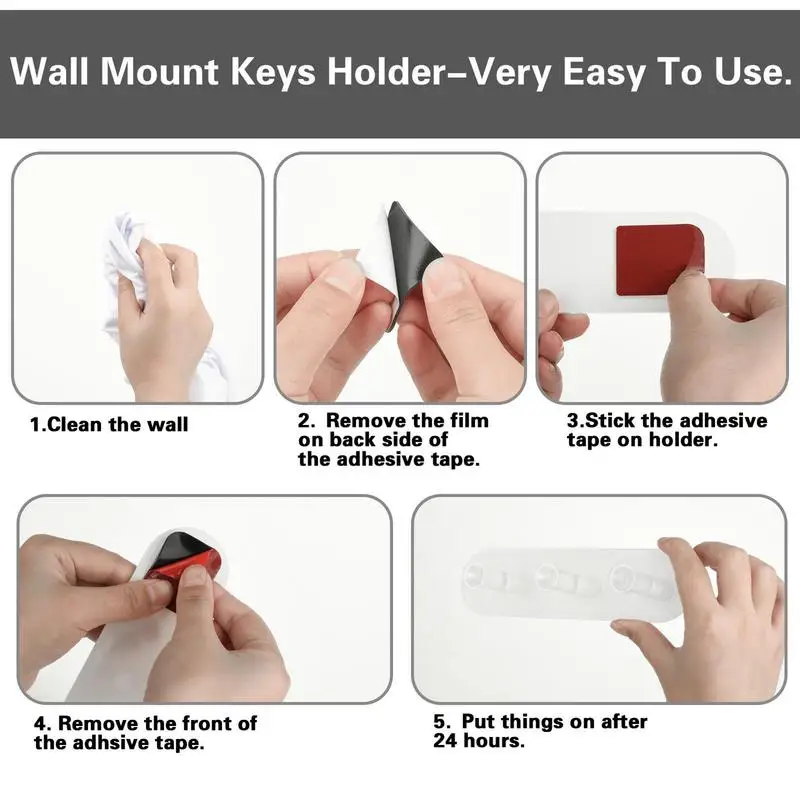 Wall Mount Keys Holder–Very Easy To Use.

1.Clean the wall

2. Remove the film on back side of the adhesive tape.

3.Stick the adhesive tape on holder.

4. Remove the front of the adhsive tape.

5. Put things on after 24 hours.