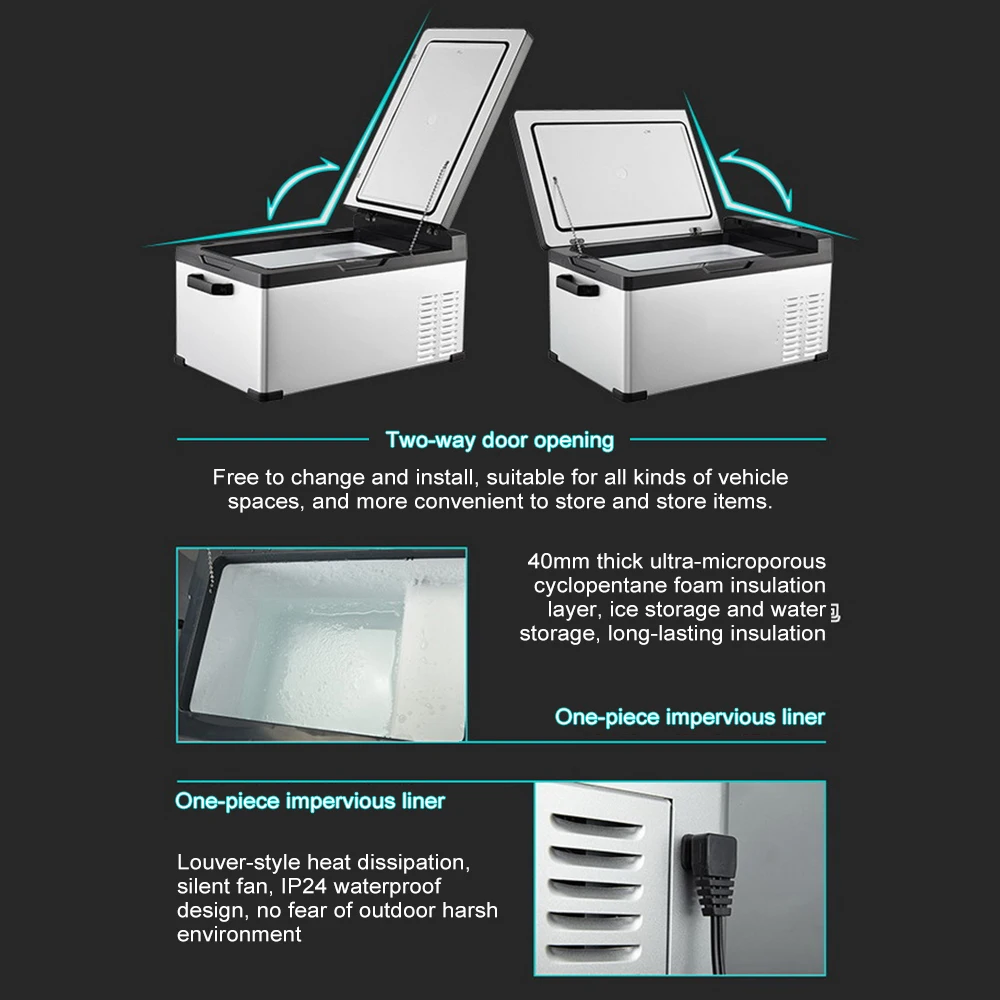 Two-way door opening

Free to change and install, suitable for all kinds of vehicle spaces, and more convenient to store and store items.

40mm thick ultra-microporous cyclopentane foam insulation layer, ice storage and water storage, long-lasting insulation

One-piece impervious liner

One-piece impervious liner

Louver-style heat dissipation, silent fan, IP24 waterproof design, no fear of outdoor harsh environment