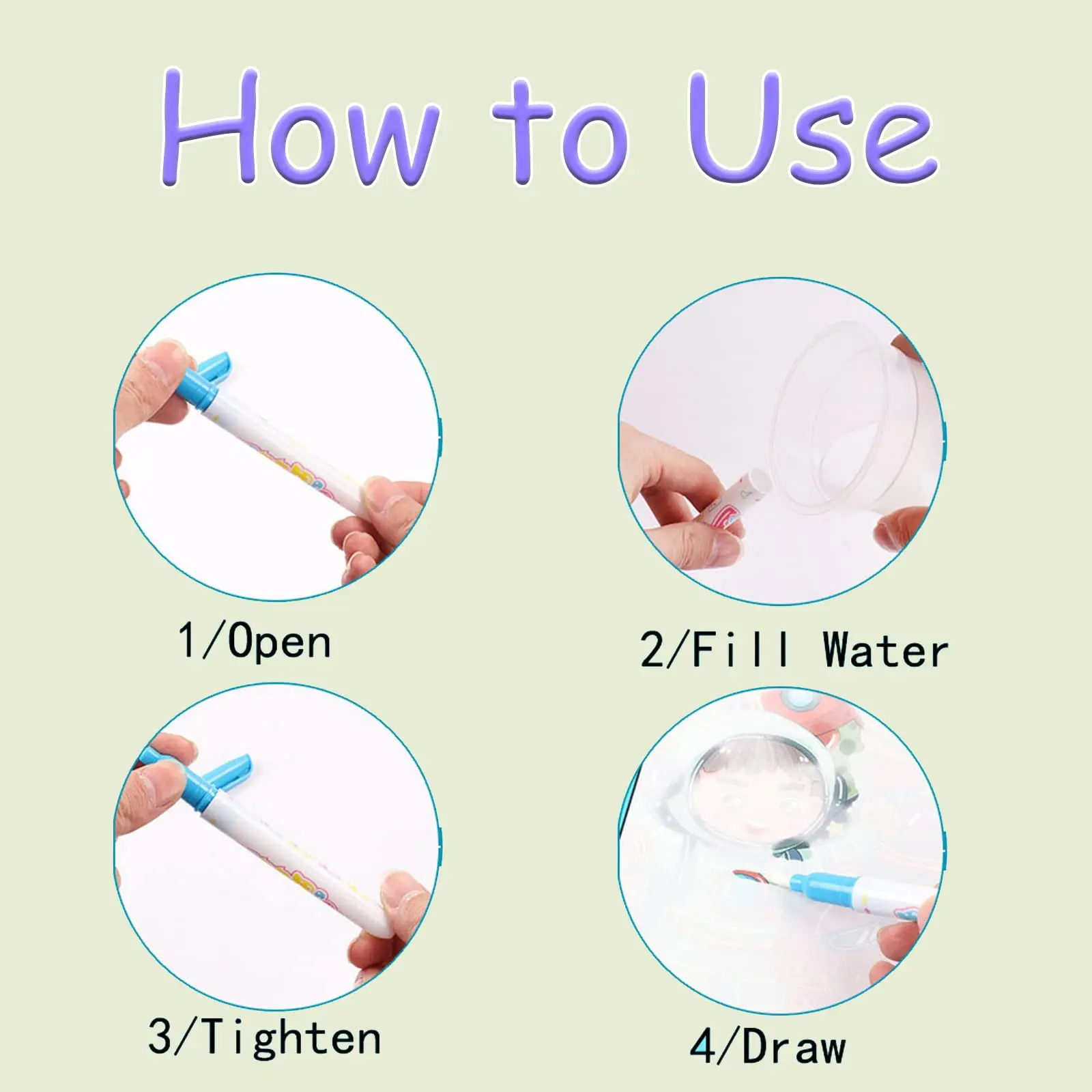 How to Use

1/Open

2/Fill Water

3/Tighten

4/Draw