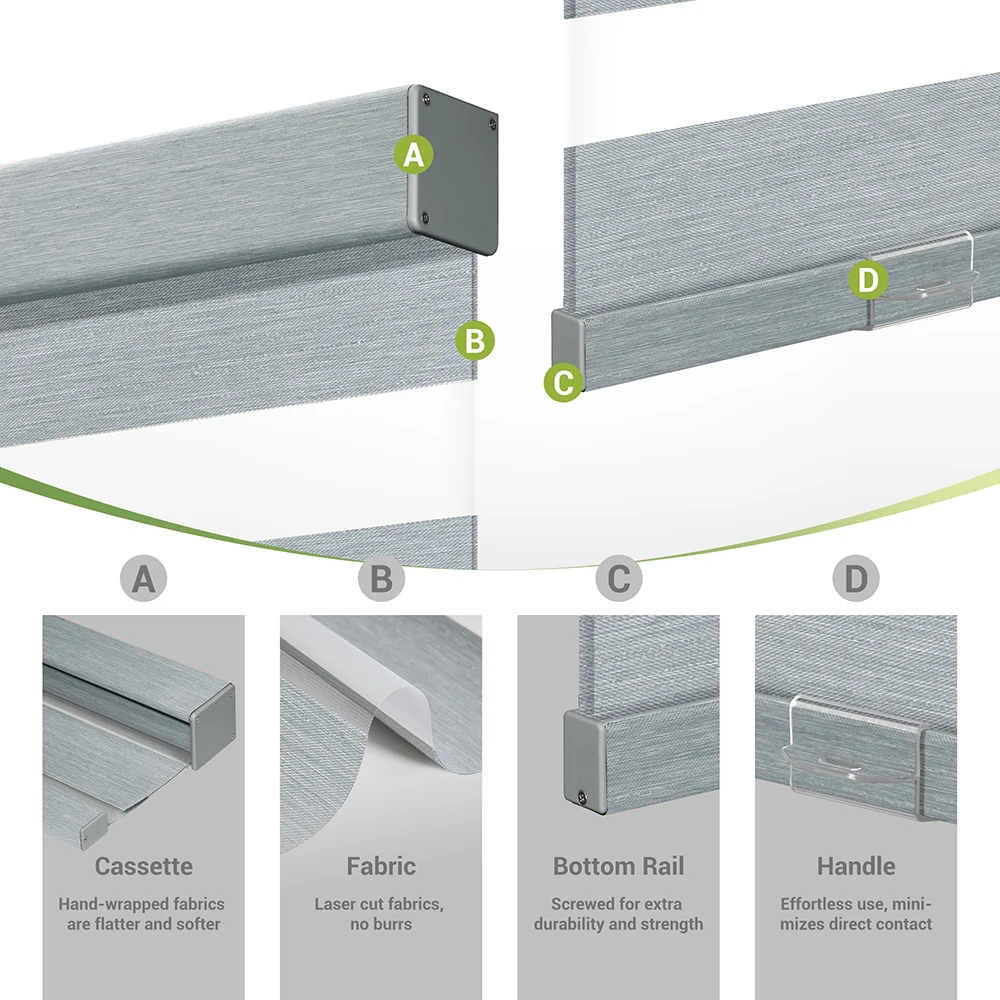 A
B
C
D

A
Cassette
Hand-wrapped fabrics are flatter and softer

B
Fabric
Laser cut fabrics, no burrs

C
Bottom Rail
Screwed for extra durability and strength

D
Handle
Effortless use, minimizes direct contact