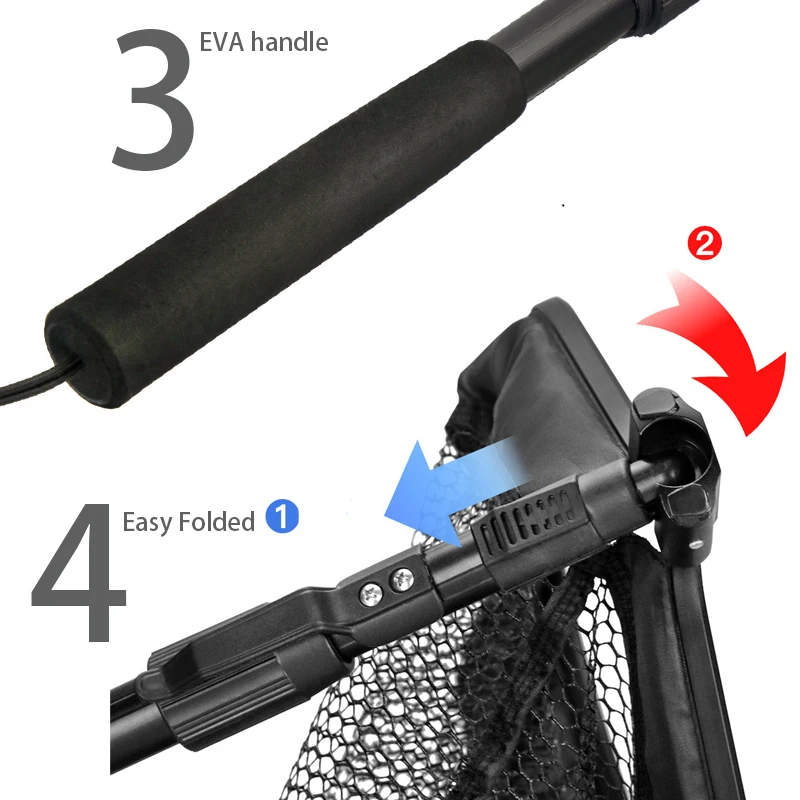 3 EVA handle

2

4 Easy Folded 1