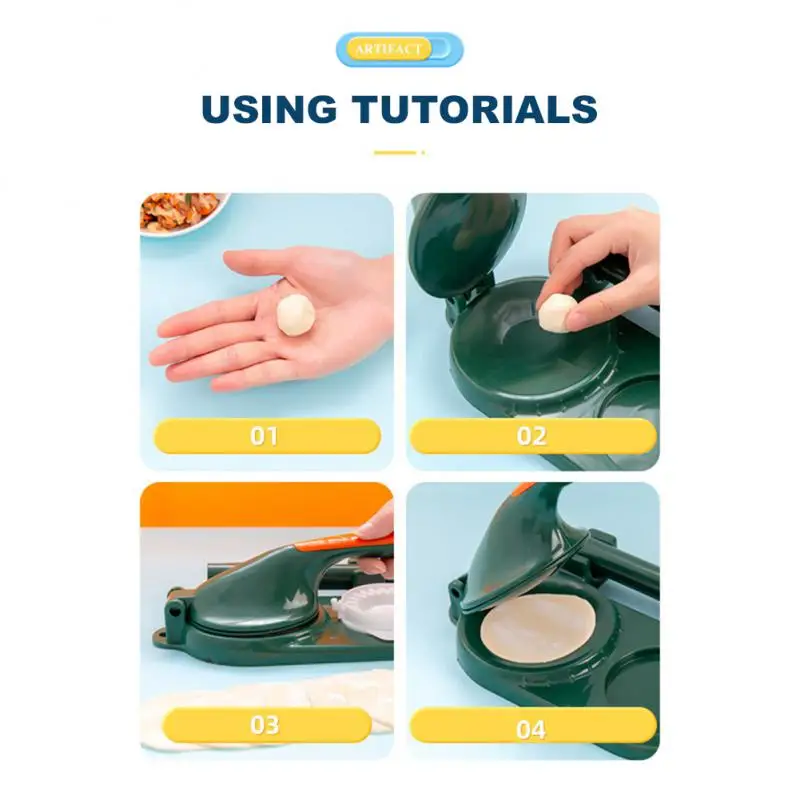 ARTIFACT

USING TUTORIALS

01

02

03

04