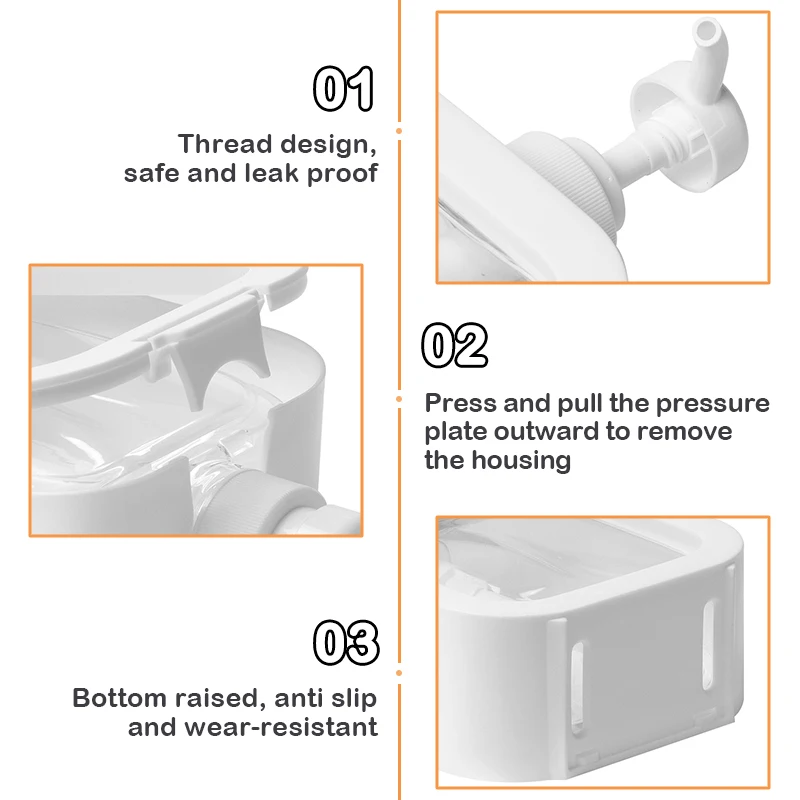 01

Thread design, safe and leak proof

02

Press and pull the pressure plate outward to remove the housing

03

Bottom raised, anti slip and wear-resistant