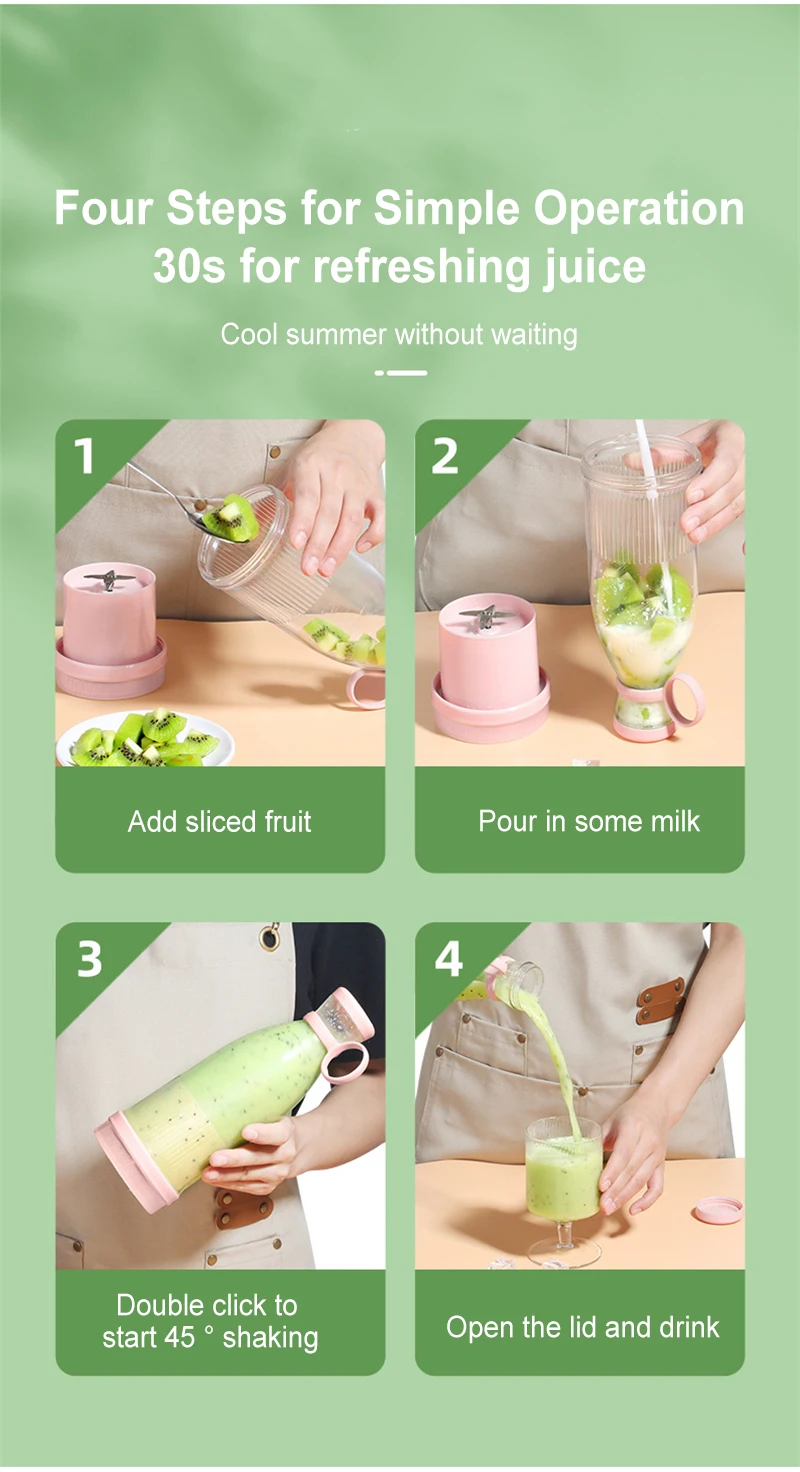 Four Steps for Simple Operation
30s for refreshing juice

Cool summer without waiting

1

Add sliced fruit

2

Pour in some milk

3

Double click to start 45 ° shaking

4

Open the lid and drink