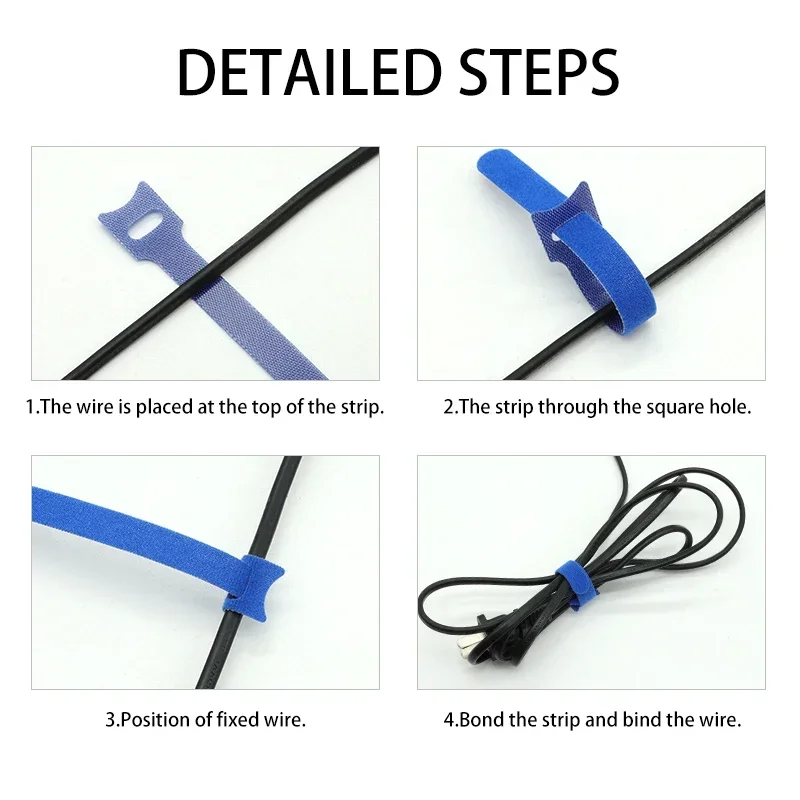 DETAILED STEPS

1.The wire is placed at the top of the strip.

2.The strip through the square hole.

3.Position of fixed wire.

4.Bond the strip and bind the wire.