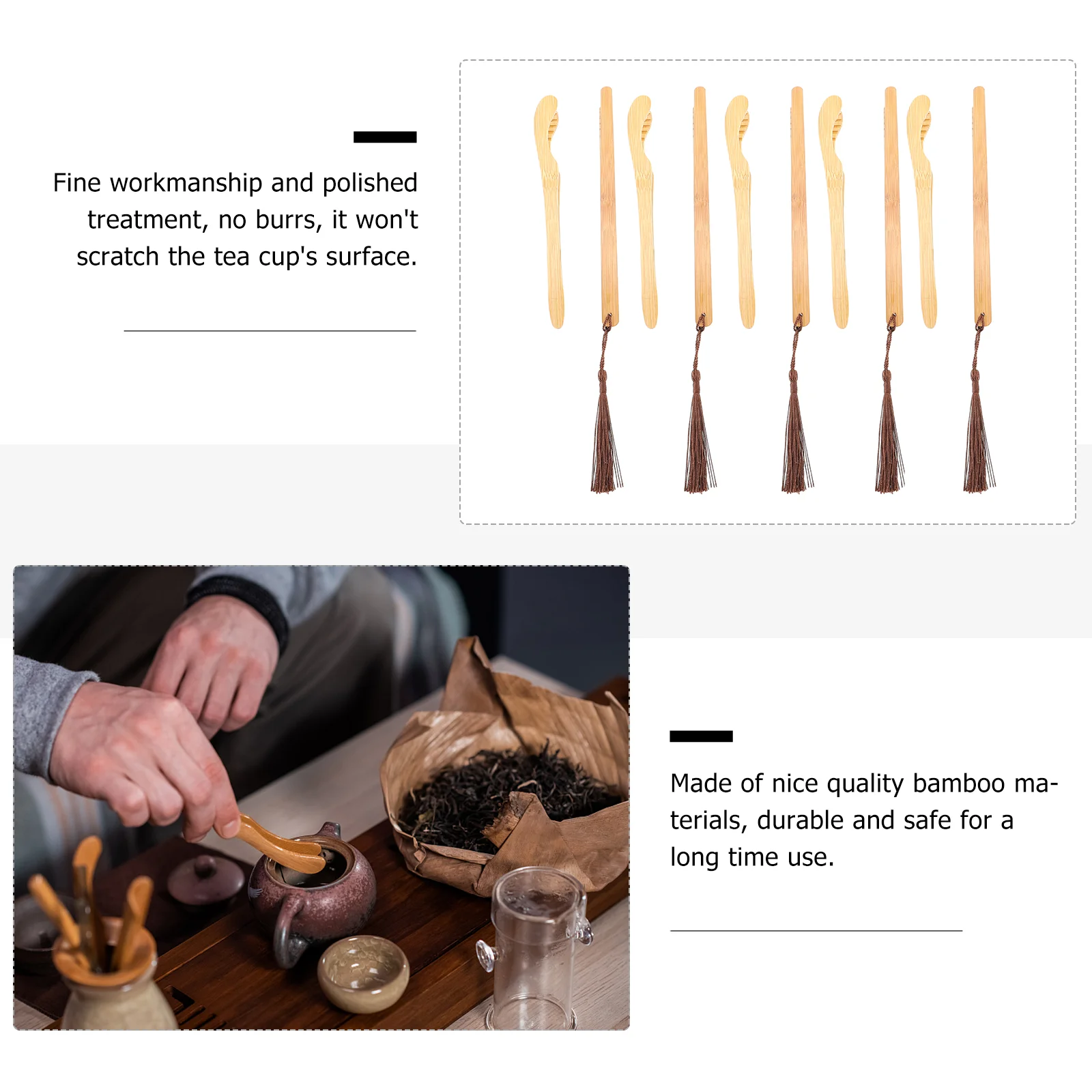 Fine workmanship and polished treatment, no burrs, it won't scratch the tea cup's surface.

Made of nice quality bamboo materials, durable and safe for a long time use.