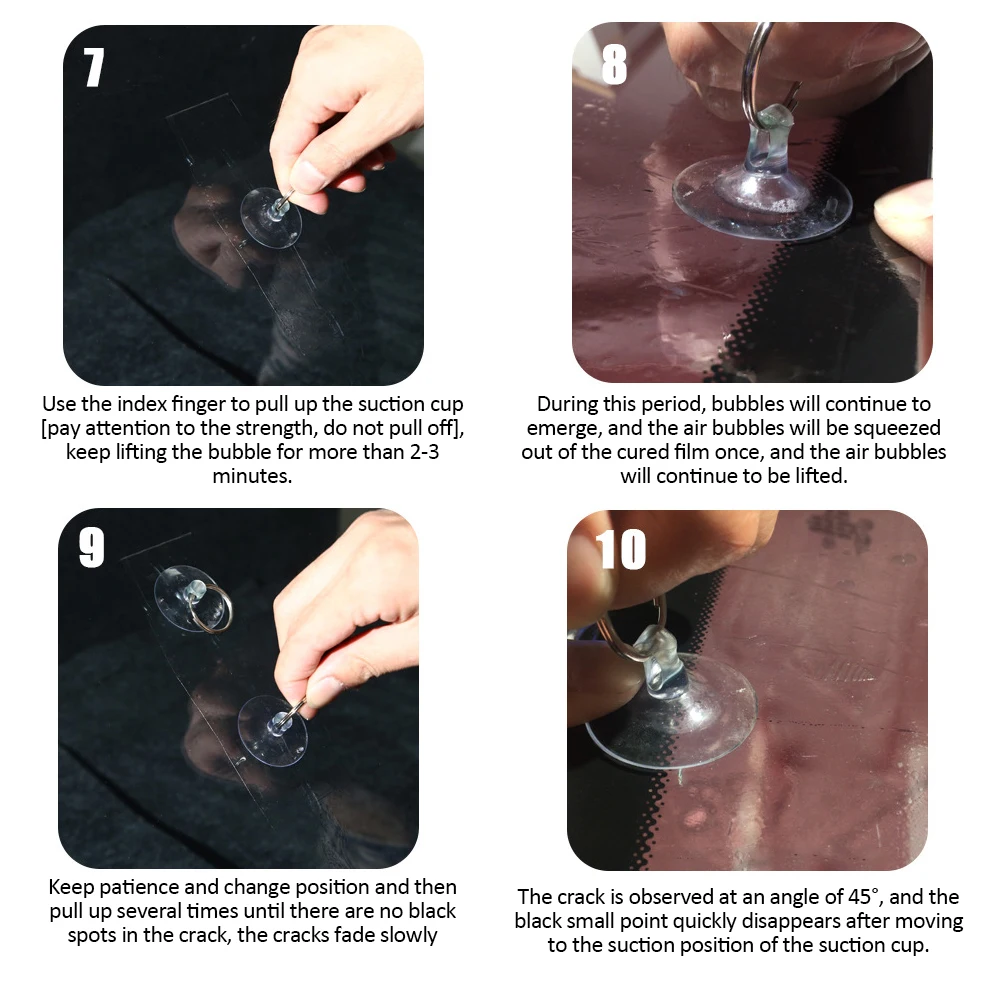 7

Use the index finger to pull up the suction cup [pay attention to the strength, do not pull off], keep lifting the bubble for more than 2-3 minutes.

8

During this period, bubbles will continue to emerge, and the air bubbles will be squeezed out of the cured film once, and the air bubbles will continue to be lifted.

9

Keep patience and change position and then pull up several times until there are no black spots in the crack, the cracks fade slowly

10

The crack is observed at an angle of 45°, and the black small point quickly disappears after moving to the suction position of the suction cup.