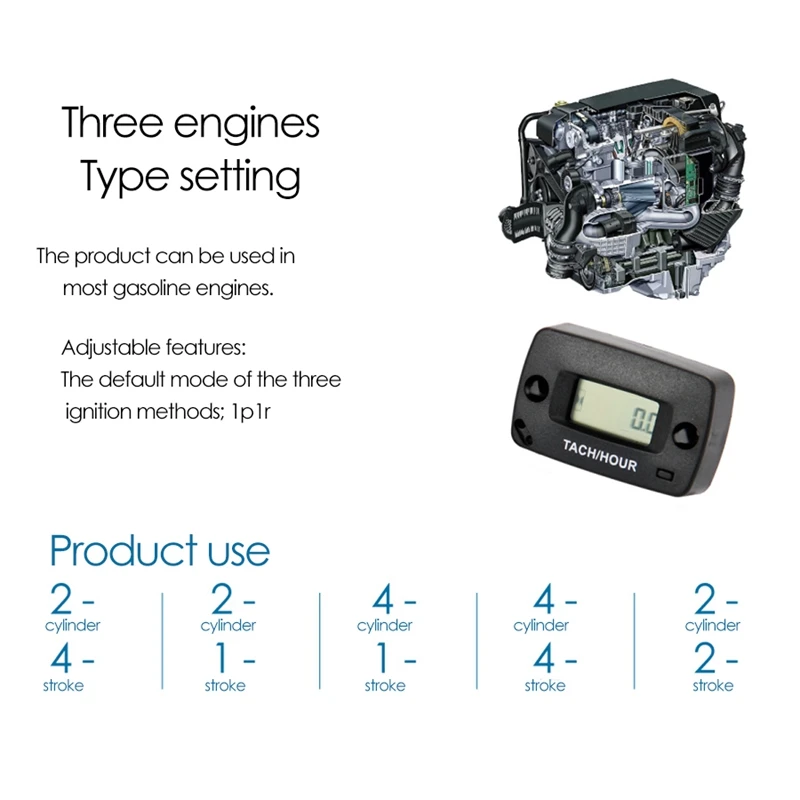 Three engines
Type setting

The product can be used in most gasoline engines.

Adjustable features:
The default mode of the three ignition methods; 1p1r

0.0

TACH/HOUR

Product use

2 - cylinder
4 - stroke

2 - cylinder
1 - stroke

4 - cylinder
1 - stroke

4 - cylinder
4 - stroke

2 - cylinder
2 - stroke