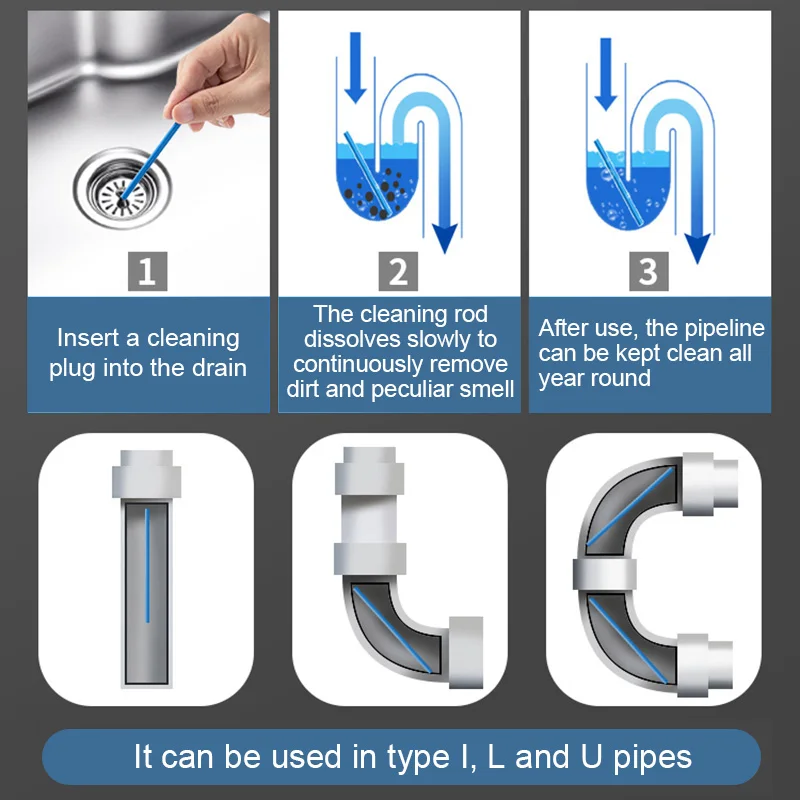 1

Insert a cleaning plug into the drain

2

The cleaning rod dissolves slowly to continuously remove dirt and peculiar smell

3

After use, the pipeline can be kept clean all year round

It can be used in type I, L and U pipes